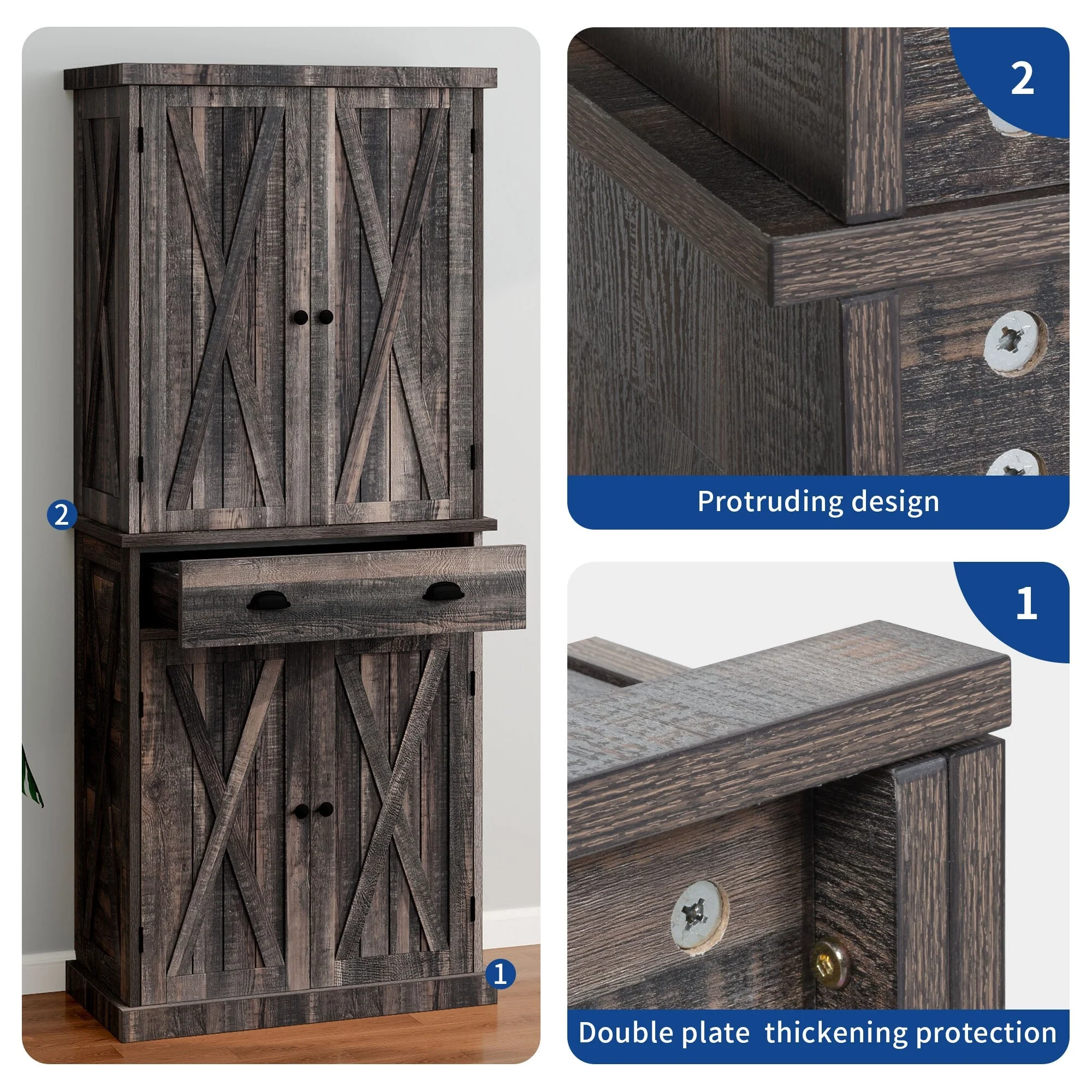 2

1

2

Protruding design

1

Double plate thickening protection