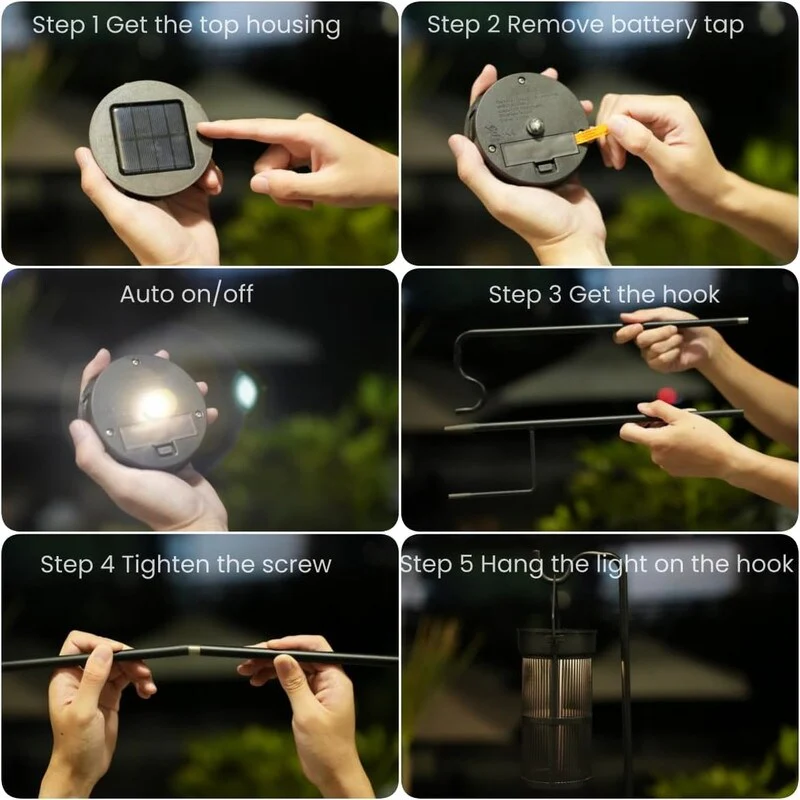 Step 1 Get the top housing

Step 2 Remove battery tap

Auto on/off

Step 3 Get the hook

Step 4 Tighten the screw

Step 5 Hang the light on the hook