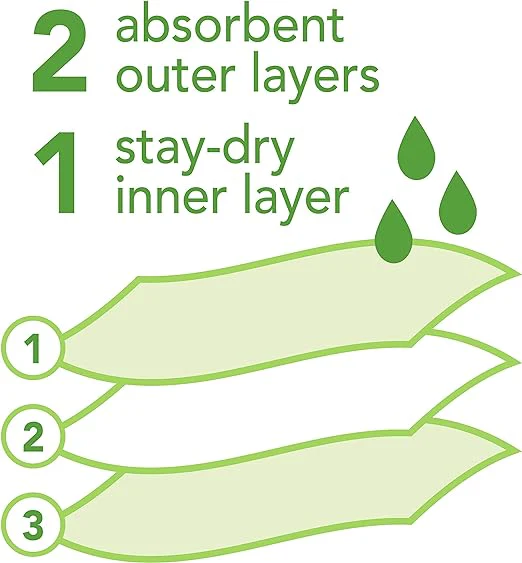 2 absorbent outer layers

1 stay-dry inner layer

1

2

3