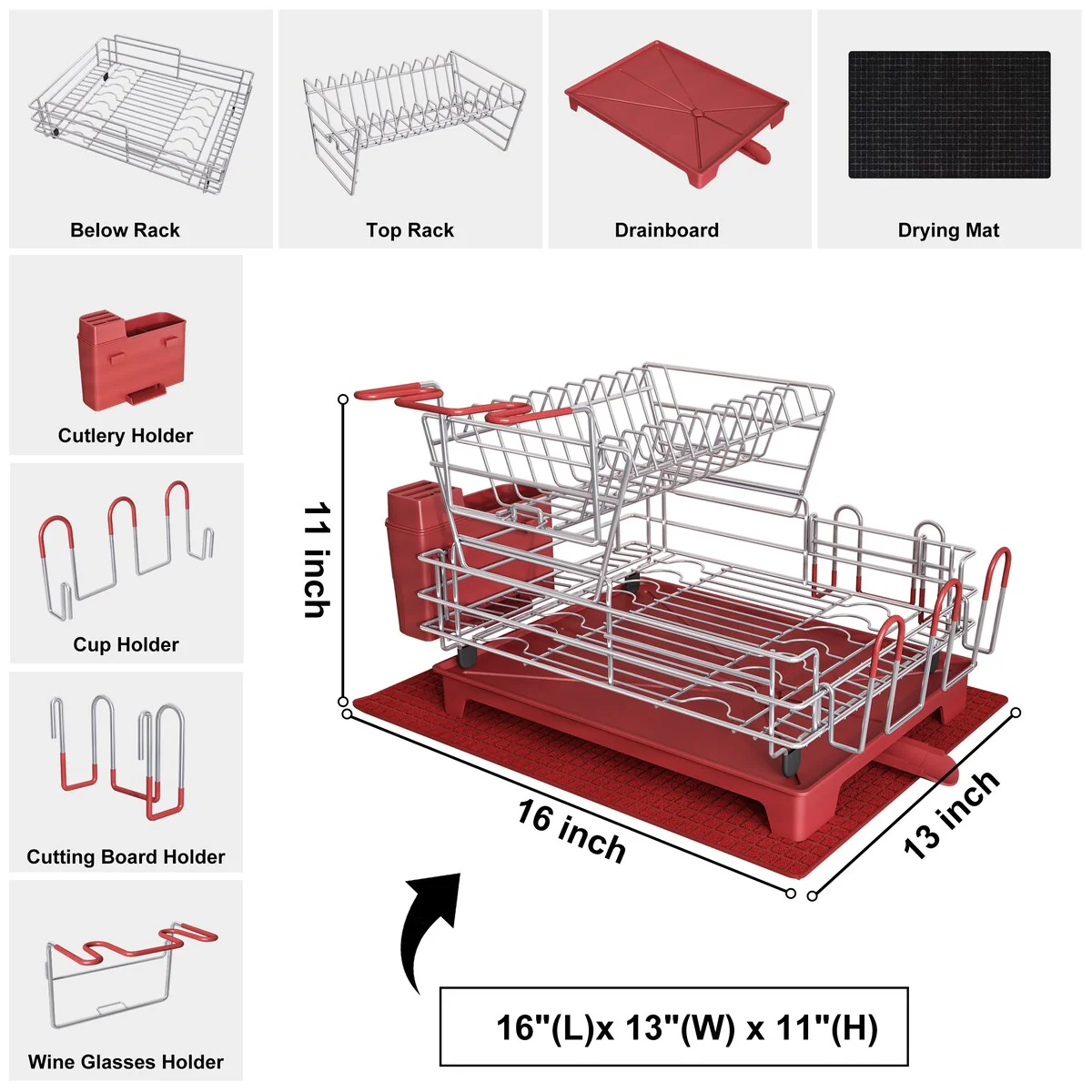 Below Rack

Top Rack

Drainboard

Drying Mat

Cutlery Holder

Cup Holder

Cutting Board Holder

Wine Glasses Holder

11 inch

16 inch

13 inch

16"(L)x 13"(W) x 11"(H)