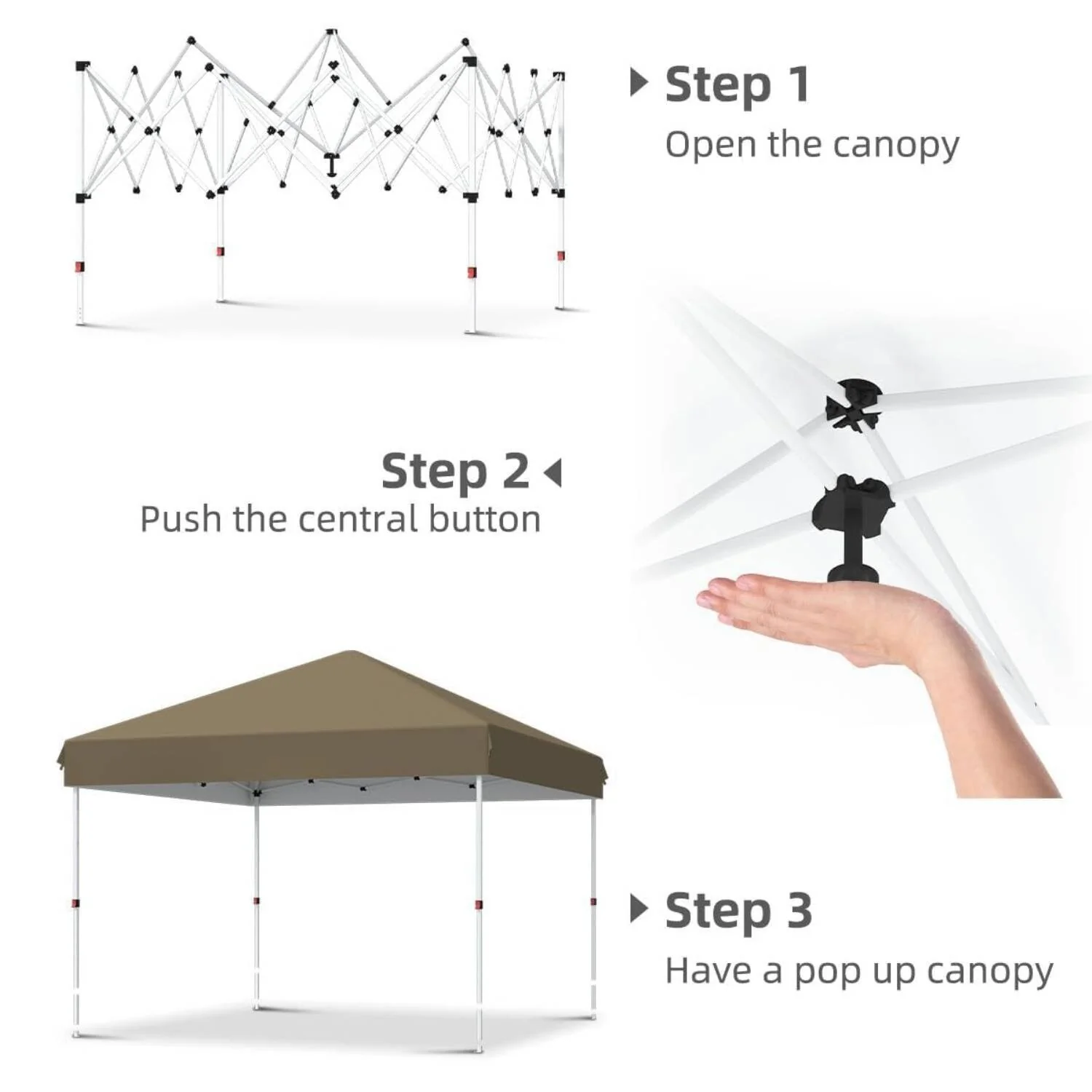 Step 1
Open the canopy

Step 2
Push the central button

Step 3
Have a pop up canopy