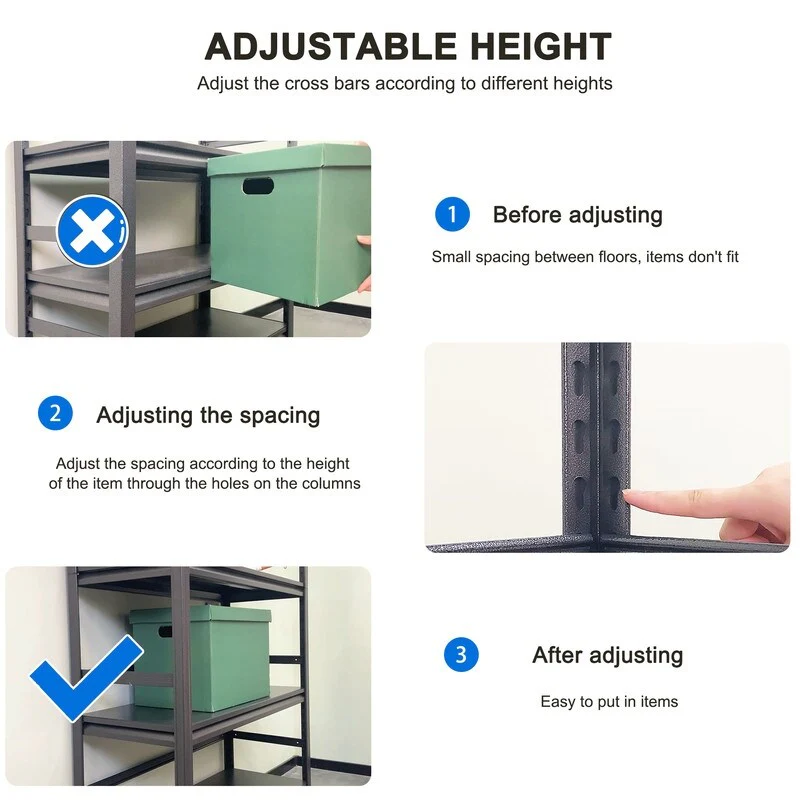 ADJUSTABLE HEIGHT

Adjust the cross bars according to different heights

1 Before adjusting

Small spacing between floors, items don't fit

2 Adjusting the spacing

Adjust the spacing according to the height of the item through the holes on the columns

3 After adjusting

Easy to put in items