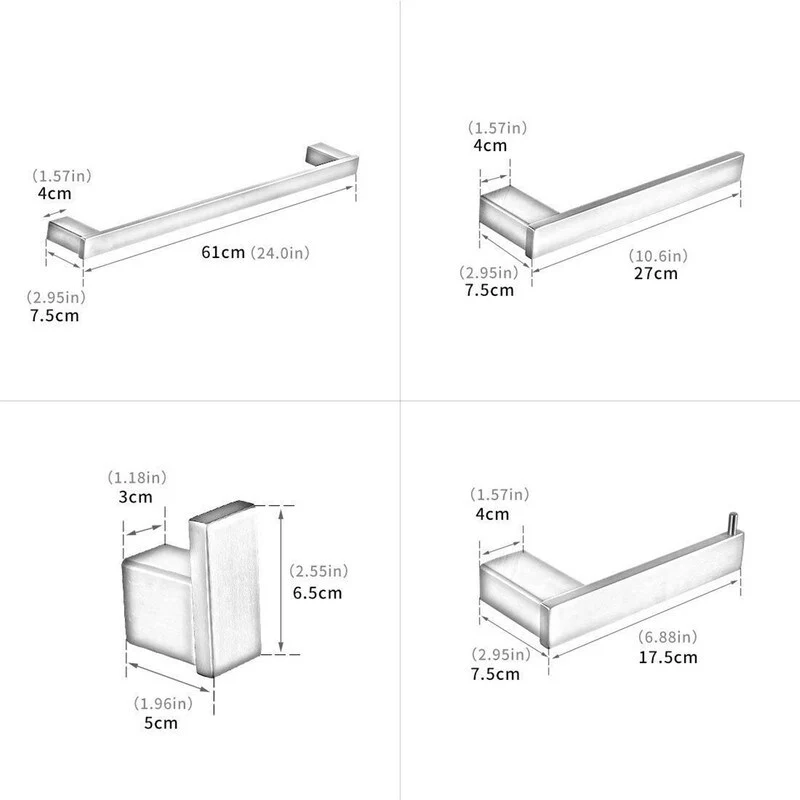 (1.57in)
4cm

61cm (24.0in)

(2.95in)
7.5cm

(1.57in)
4cm

(10.6in)
27cm

(2.95in)
7.5cm

(1.18in)
3cm

(2.55in)
6.5cm

(1.96in)
5cm

(1.57in)
4cm

(6.88in)
17.5cm

(2.95in)
7.5cm