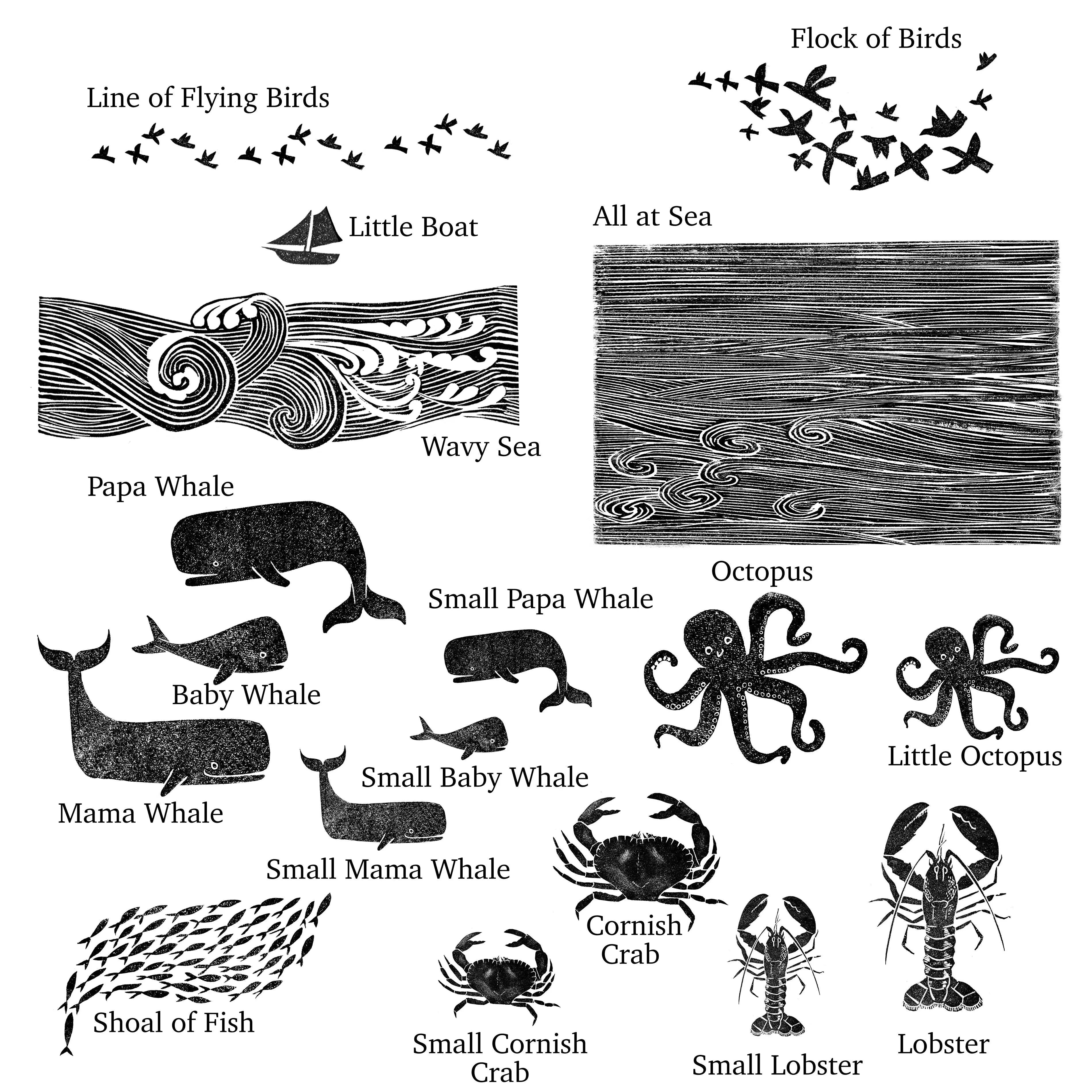 Flock of Birds

Line of Flying Birds

Little Boat

All at Sea

Wavy Sea

Papa Whale

Octopus

Small Papa Whale

Baby Whale

Little Octopus

Small Baby Whale

Mama Whale

Small Mama Whale

Cornish Crab

Shoal of Fish

Small Cornish Crab

Small Lobster

Lobster