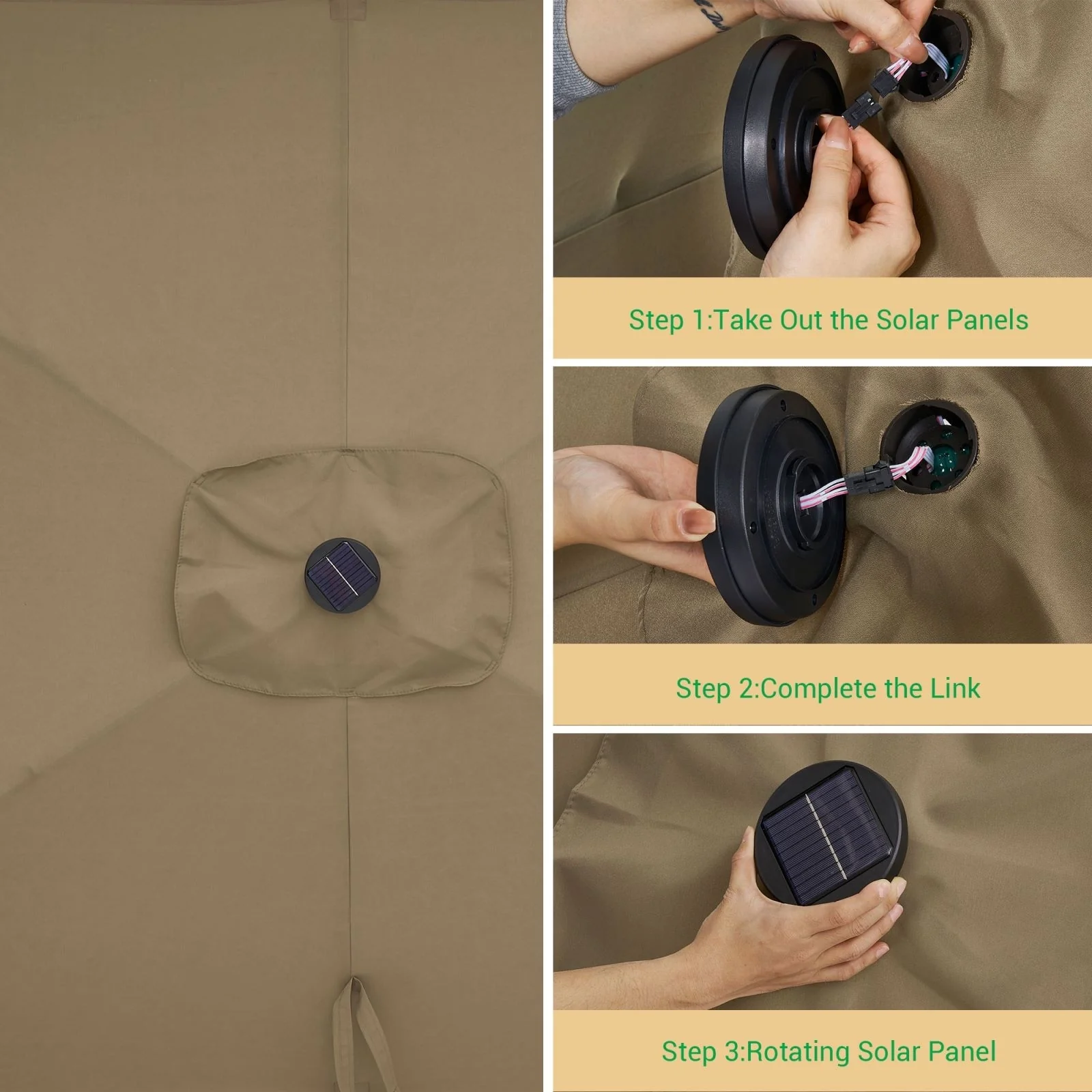 Step 1:Take Out the Solar Panels

Step 2:Complete the Link

Step 3:Rotating Solar Panel