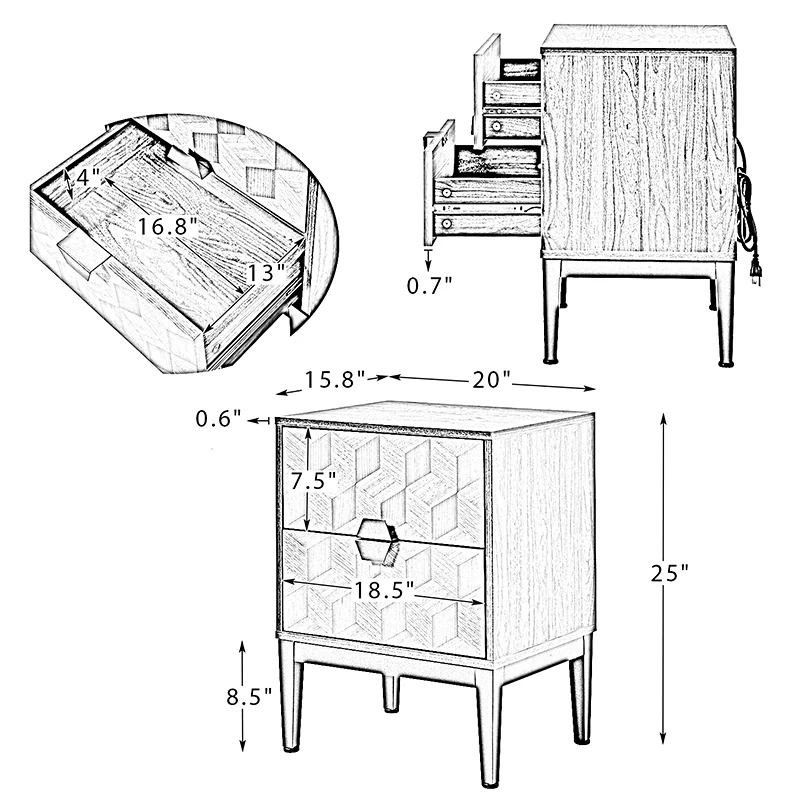 4"
16.8"
13"
0.7"
15.8"
20"
0.6"
7.5"
18.5"
25"
8.5"