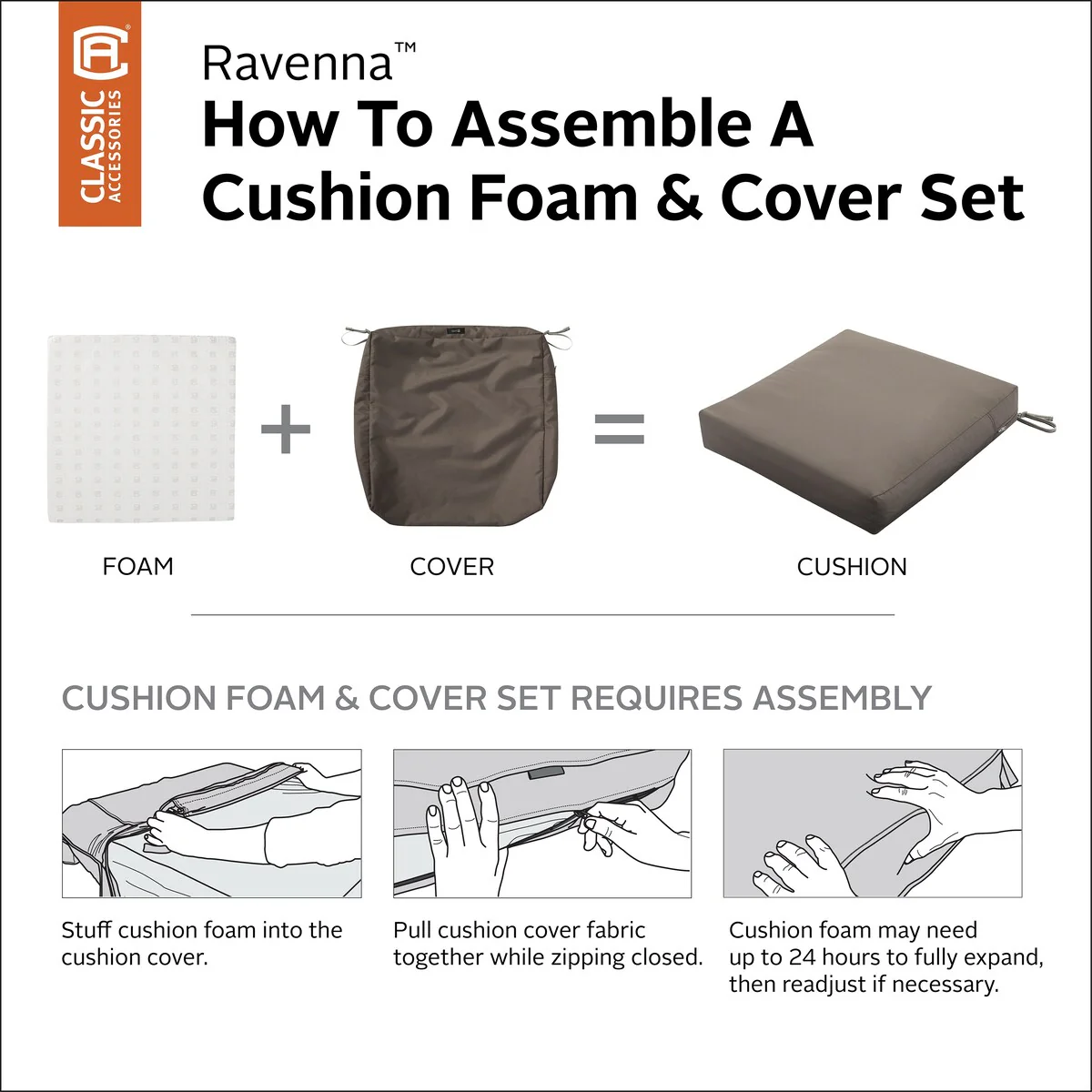 CLASSIC ACCESSORIES

Ravenna™
How To Assemble A Cushion Foam & Cover Set

+ =

FOAM

COVER

CUSHION

CUSHION FOAM & COVER SET REQUIRES ASSEMBLY

Stuff cushion foam into the cushion cover.

Pull cushion cover fabric together while zipping closed.

Cushion foam may need up to 24 hours to fully expand, then readjust if necessary.