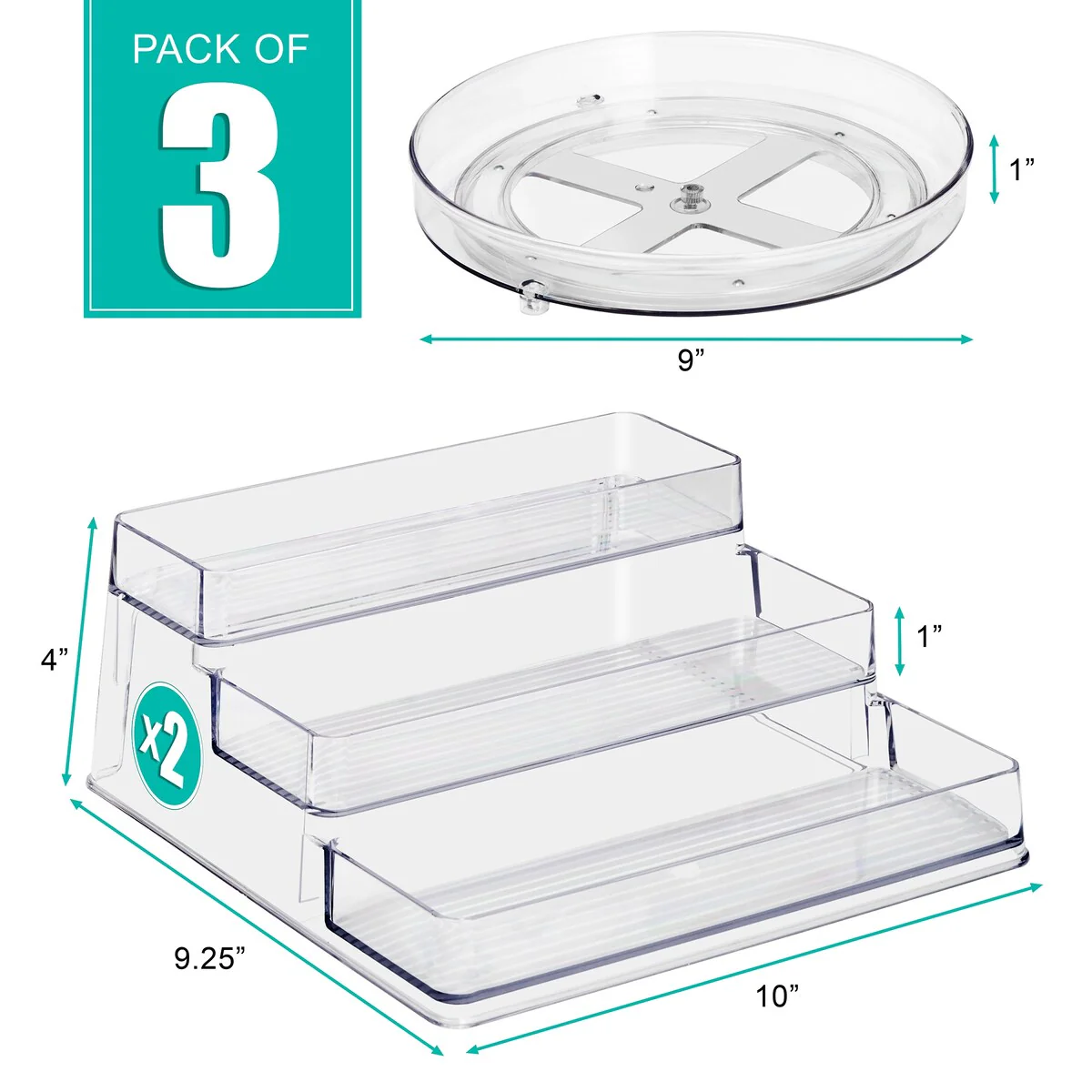 PACK OF
3

1”

9”

4”

1”

x2

9.25”

10”