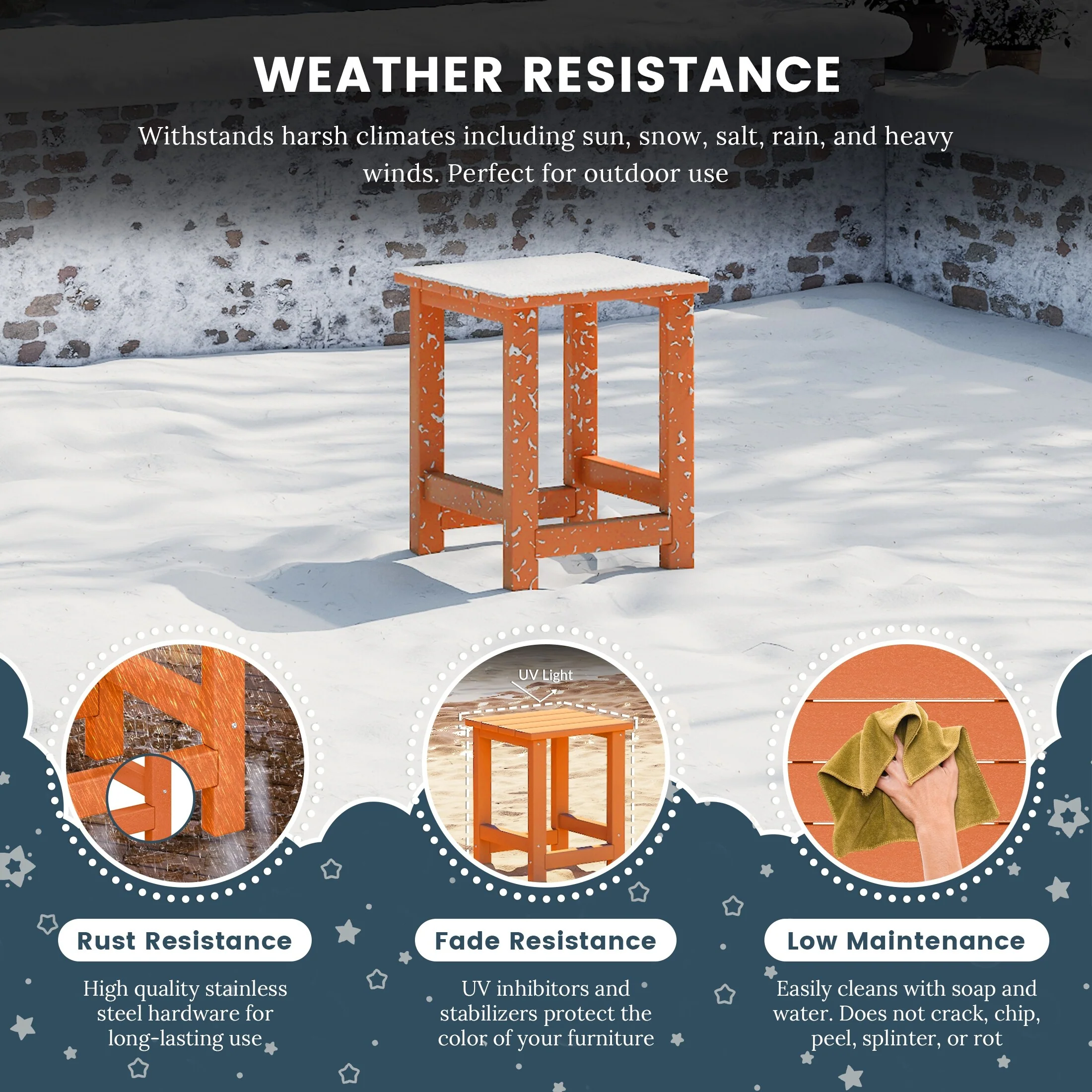 WEATHER RESISTANCE

Withstands harsh climates including sun, snow, salt, rain, and heavy winds. Perfect for outdoor use

UV Light

Rust Resistance

High quality stainless steel hardware for long-lasting use

Fade Resistance

UV inhibitors and stabilizers protect the color of your furniture

Low Maintenance

Easily cleans with soap and water. Does not crack, chip, peel, splinter, or rot