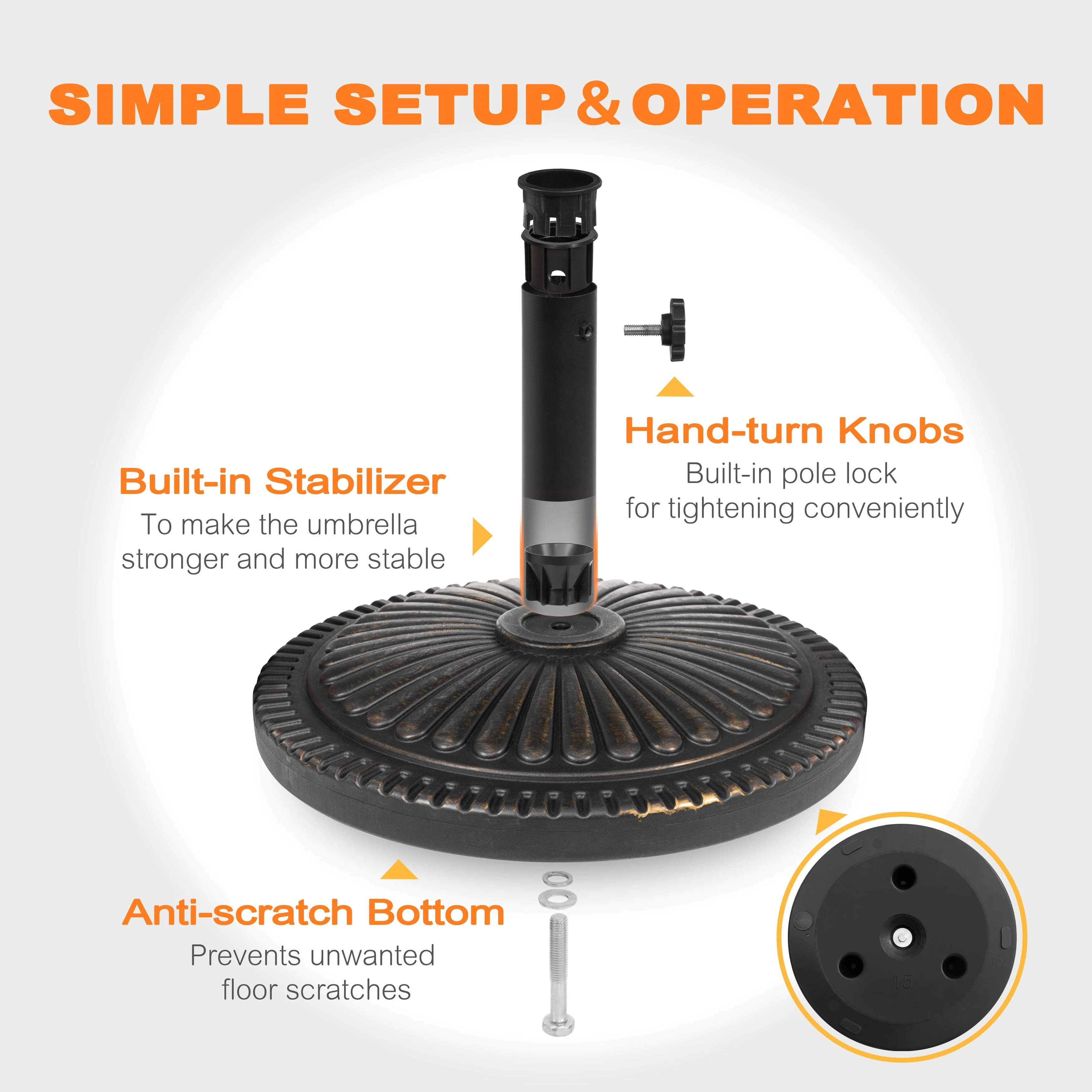 SIMPLE SETUP & OPERATION

Hand-turn Knobs
Built-in pole lock for tightening conveniently

Built-in Stabilizer
To make the umbrella stronger and more stable

Anti-scratch Bottom
Prevents unwanted floor scratches

15