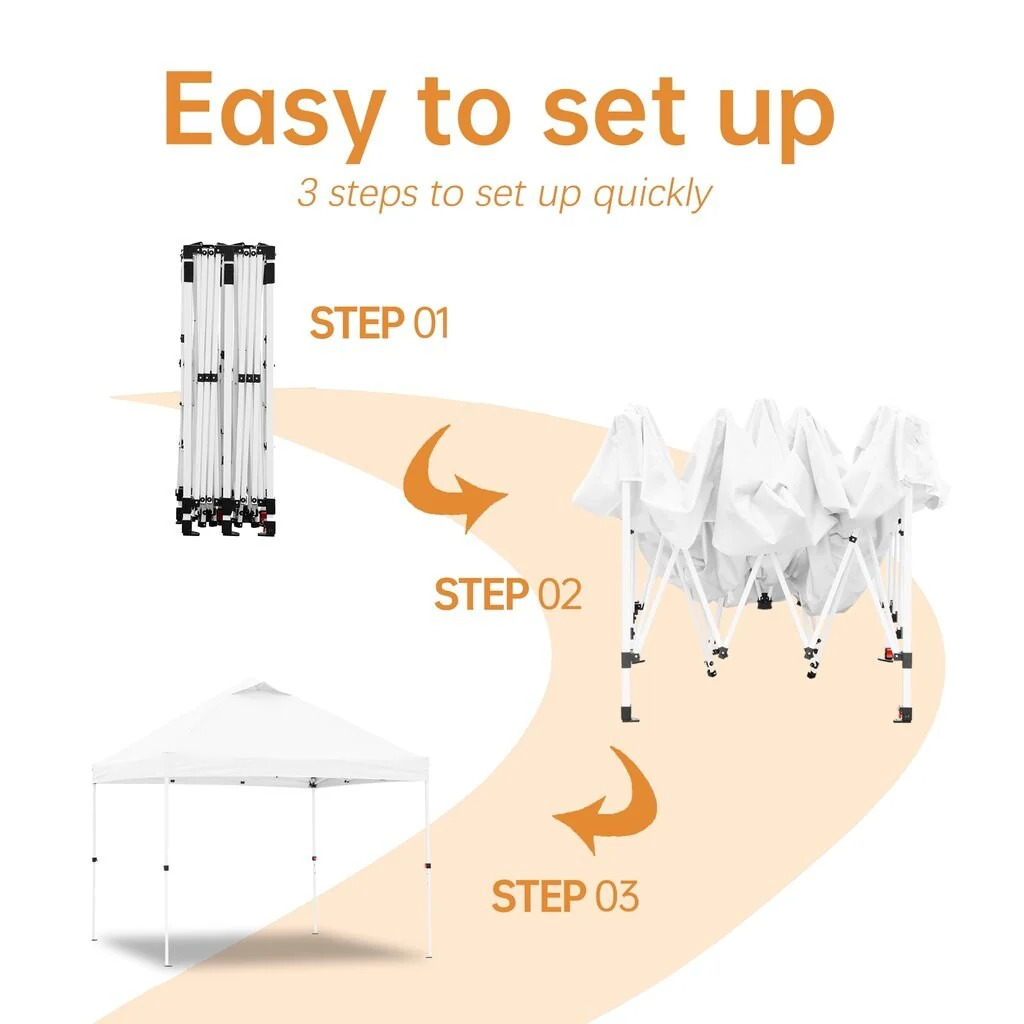 Easy to set up
3 steps to set up quickly

STEP 01

STEP 02

STEP 03