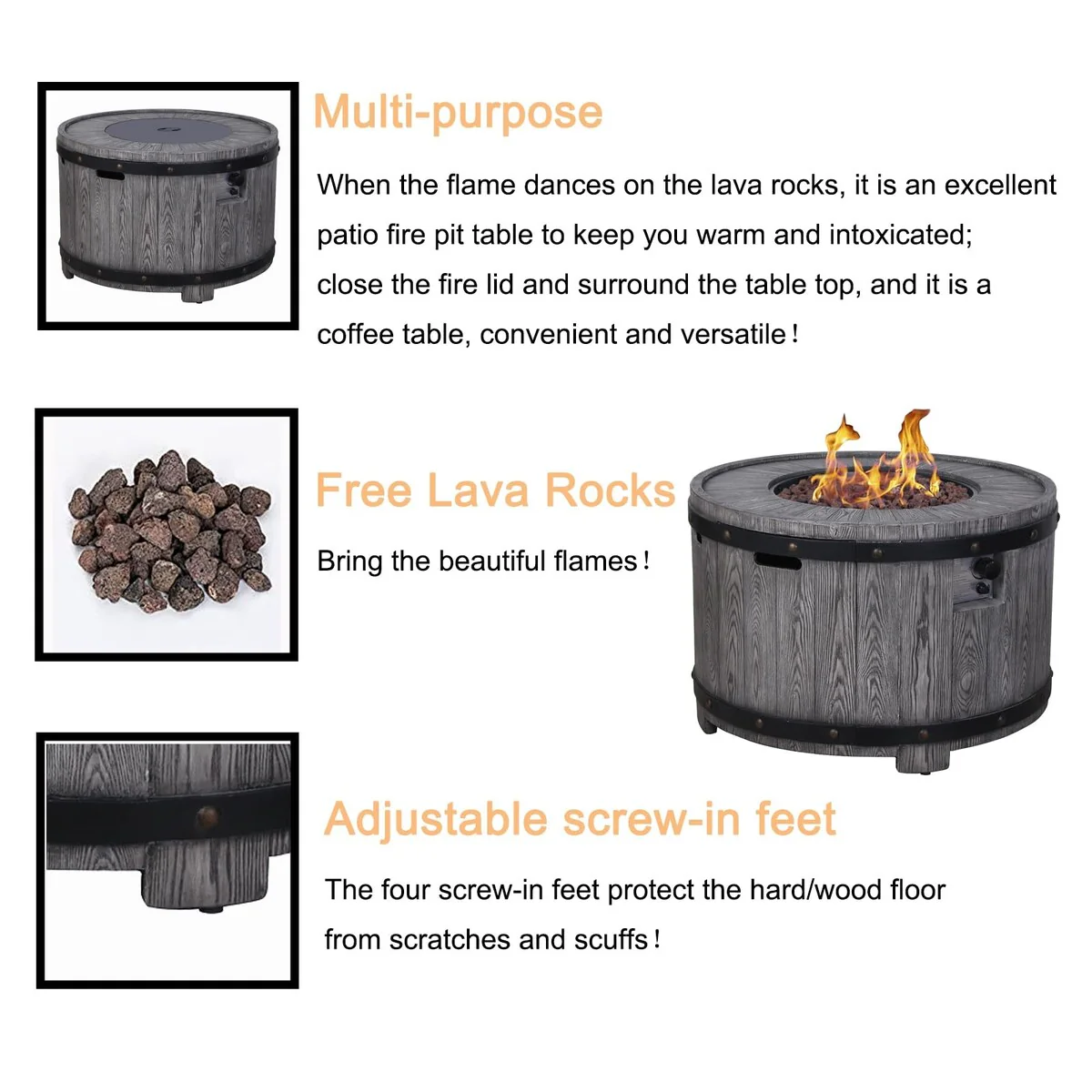 Multi-purpose

When the flame dances on the lava rocks, it is an excellent patio fire pit table to keep you warm and intoxicated; close the fire lid and surround the table top, and it is a coffee table, convenient and versatile！

Free Lava Rocks

Bring the beautiful flames！

Adjustable screw-in feet

The four screw-in feet protect the hard/wood floor from scratches and scuffs！