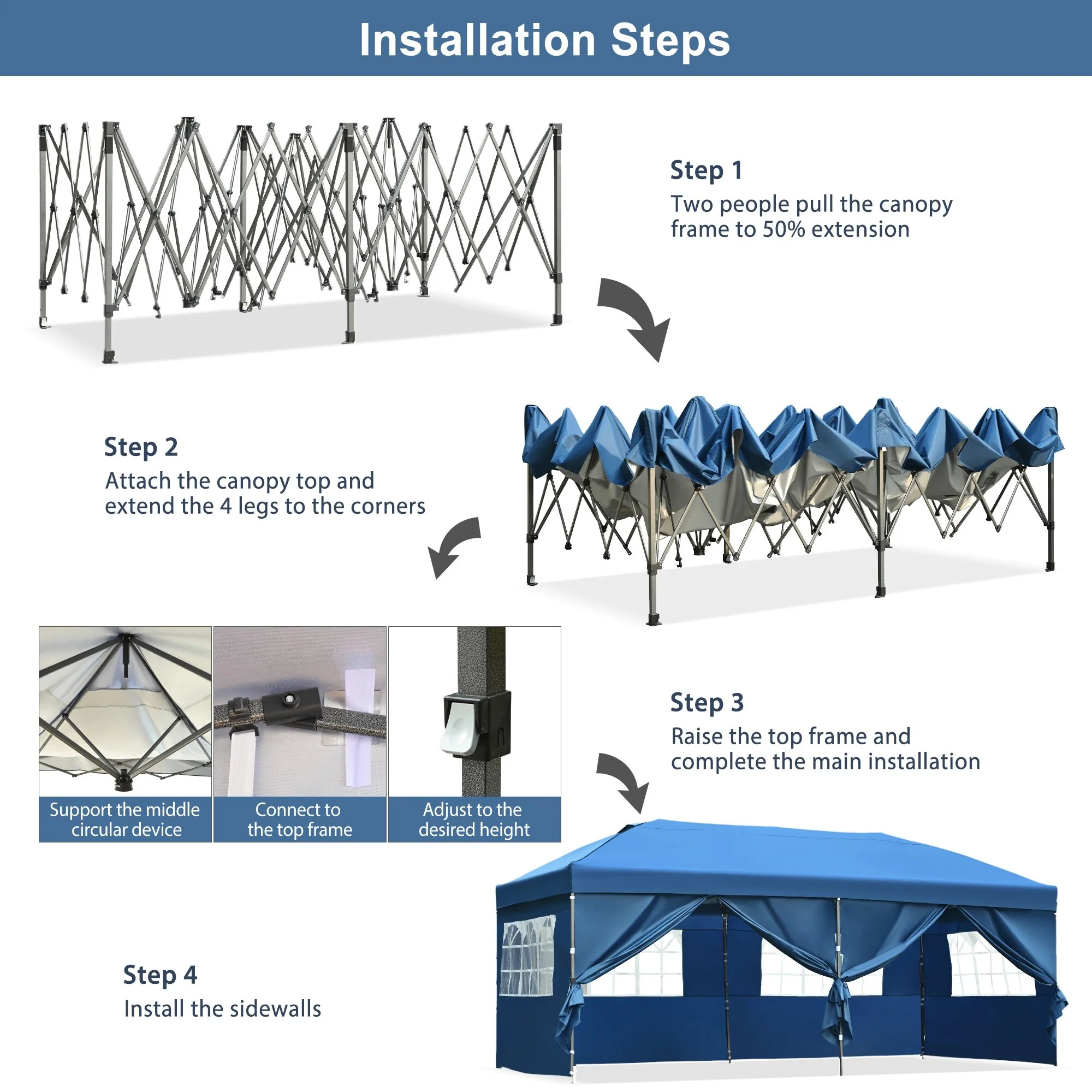 Installation Steps

Step 1
Two people pull the canopy frame to 50% extension

Step 2
Attach the canopy top and extend the 4 legs to the corners

Support the middle circular device

Connect to the top frame

Adjust to the desired height

Step 3
Raise the top frame and complete the main installation

Step 4
Install the sidewalls