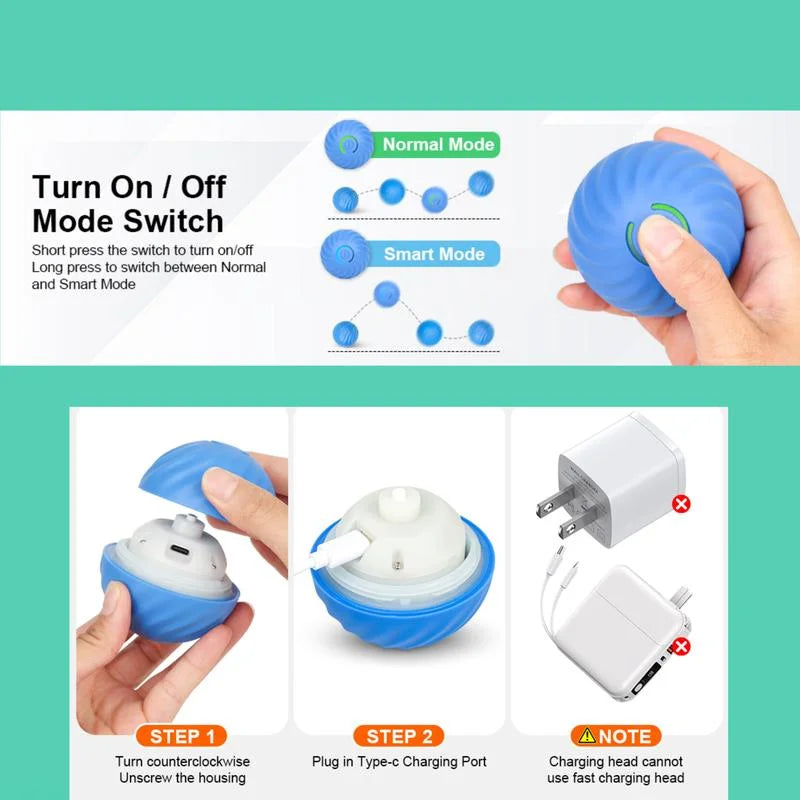 Turn On / Off Mode Switch

Short press the switch to turn on/off
Long press to switch between Normal and Smart Mode

Normal Mode

Smart Mode

STEP 1
Turn counterclockwise
Unscrew the housing

STEP 2
Plug in Type-c Charging Port

NOTE
Charging head cannot use fast charging head