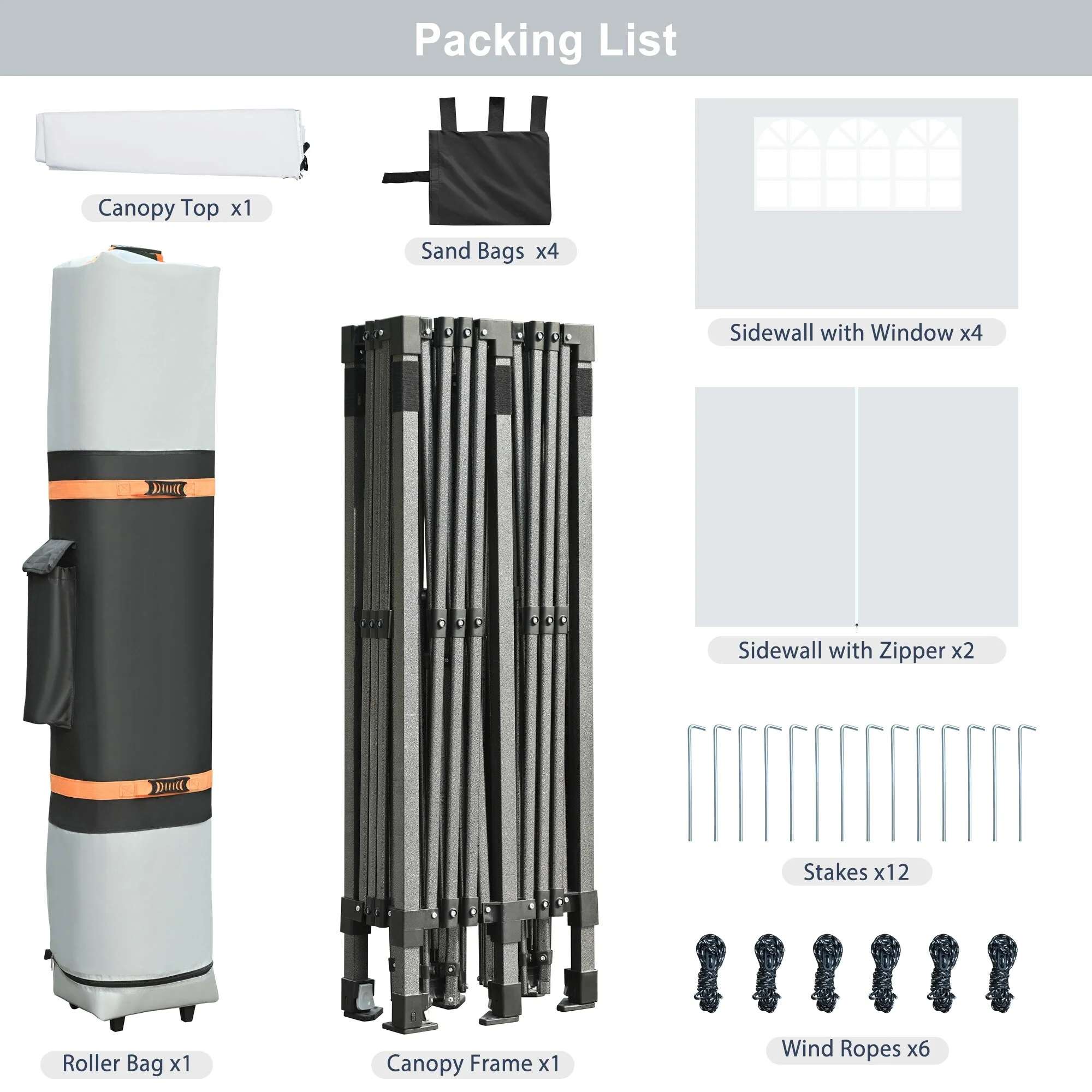 Packing List

Canopy Top x1

Sand Bags x4

Sidewall with Window x4

Sidewall with Zipper x2

Stakes x12

Wind Ropes x6

Roller Bag x1

Canopy Frame x1