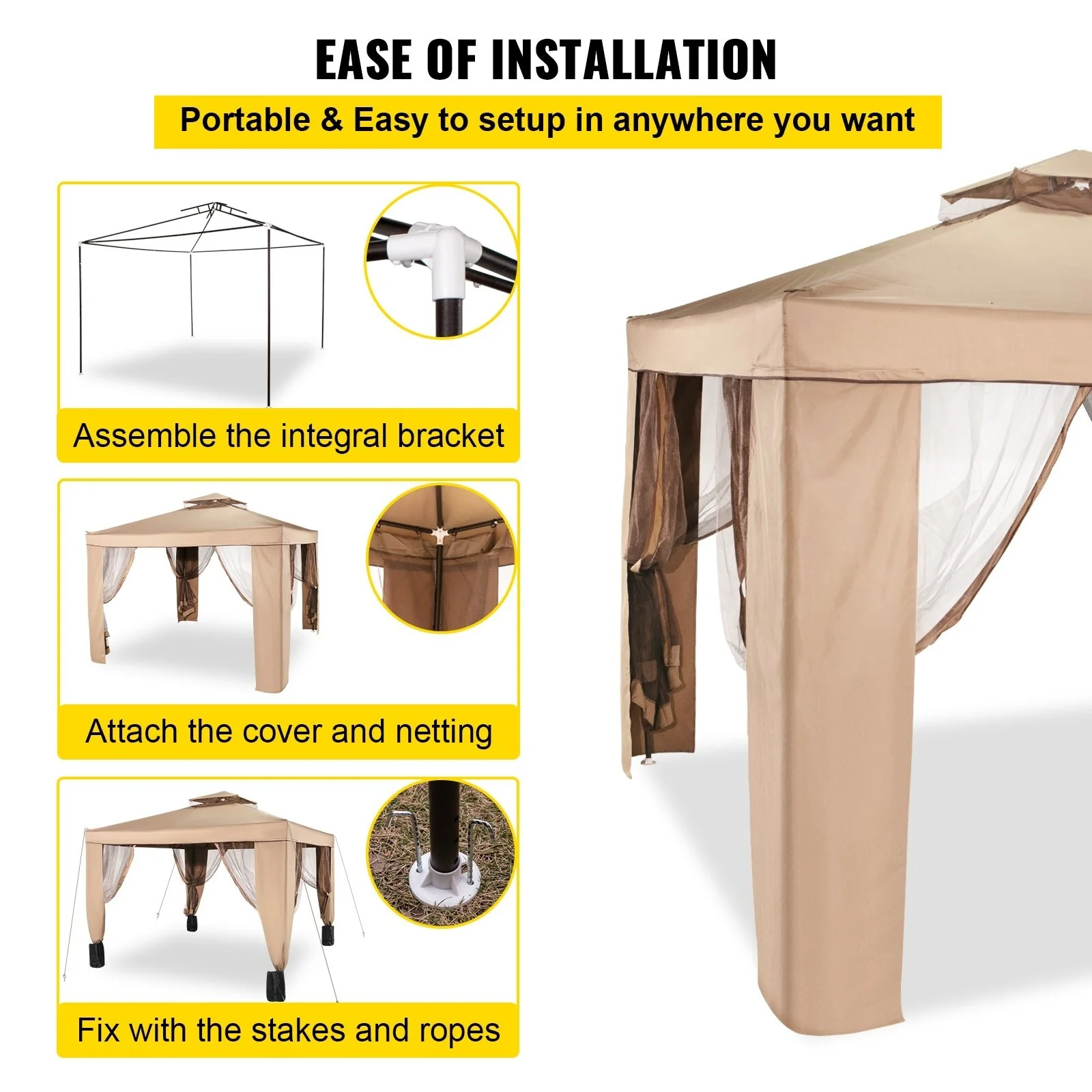 EASE OF INSTALLATION

Portable & Easy to setup in anywhere you want

Assemble the integral bracket

Attach the cover and netting

Fix with the stakes and ropes