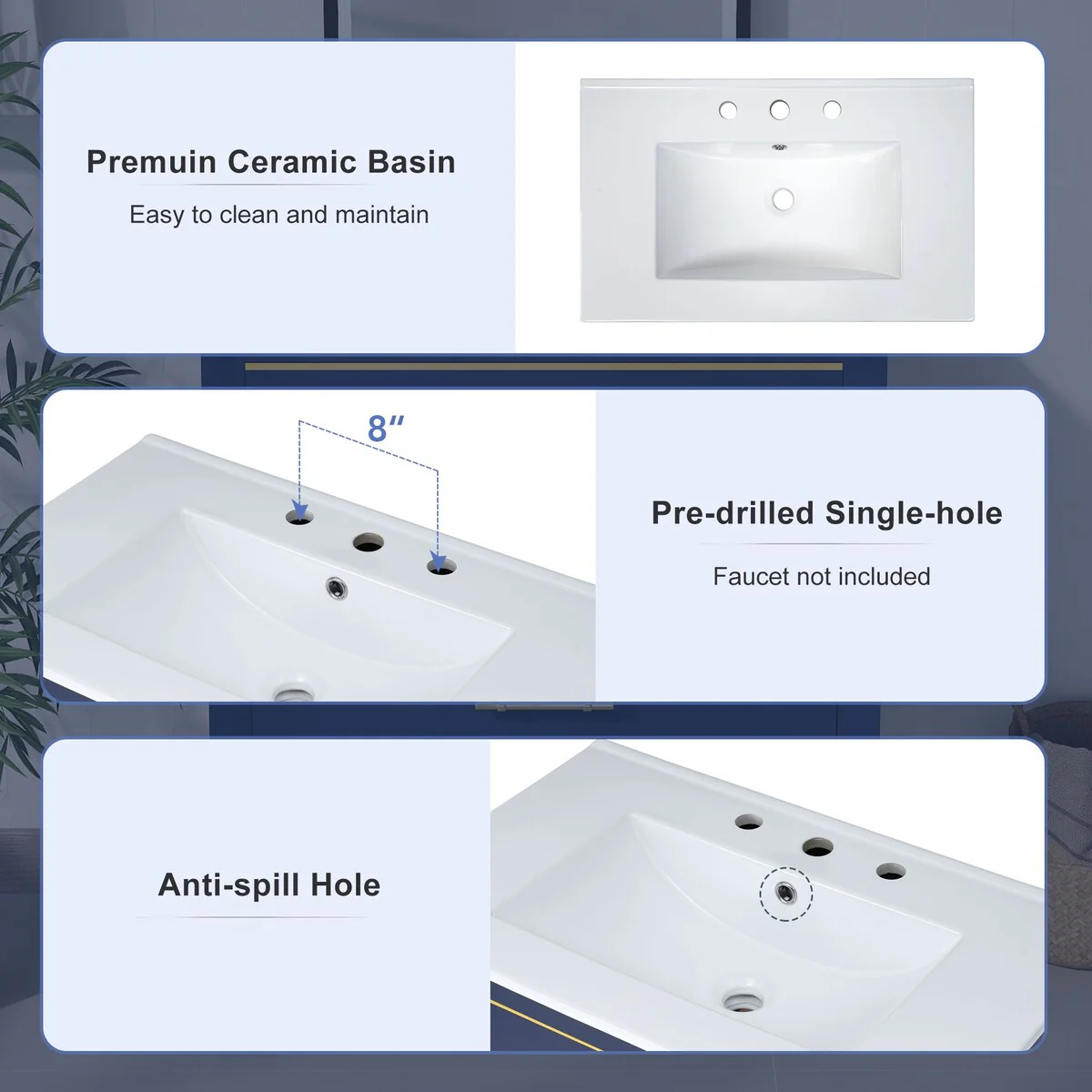 Premuin Ceramic Basin

Easy to clean and maintain

8″

Pre-drilled Single-hole

Faucet not included

Anti-spill Hole