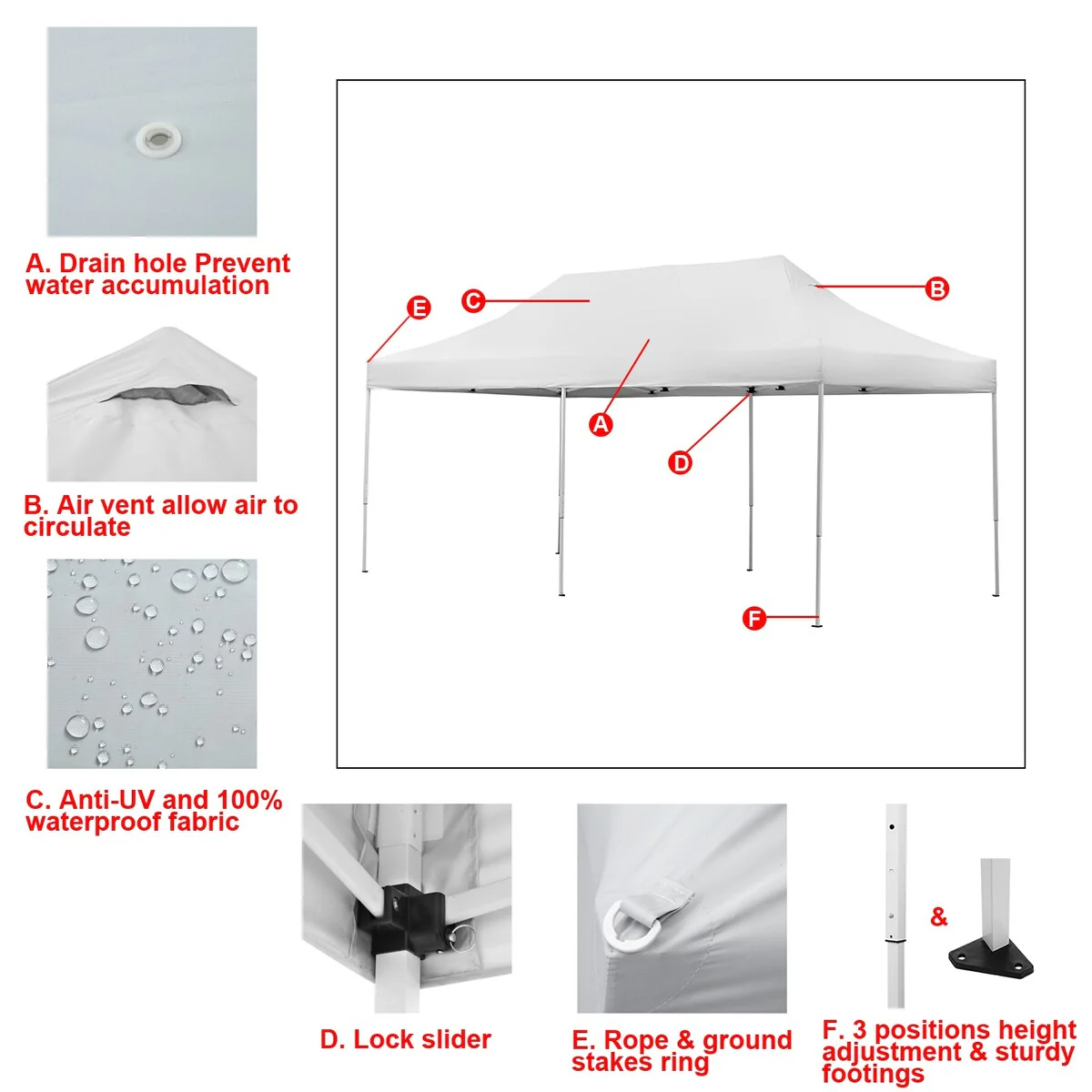 A. Drain hole Prevent water accumulation

B. Air vent allow air to circulate

C. Anti-UV and 100% waterproof fabric

E

C

B

A

D

F

D. Lock slider

E. Rope & ground stakes ring

&

F. 3 positions height adjustment & sturdy footings