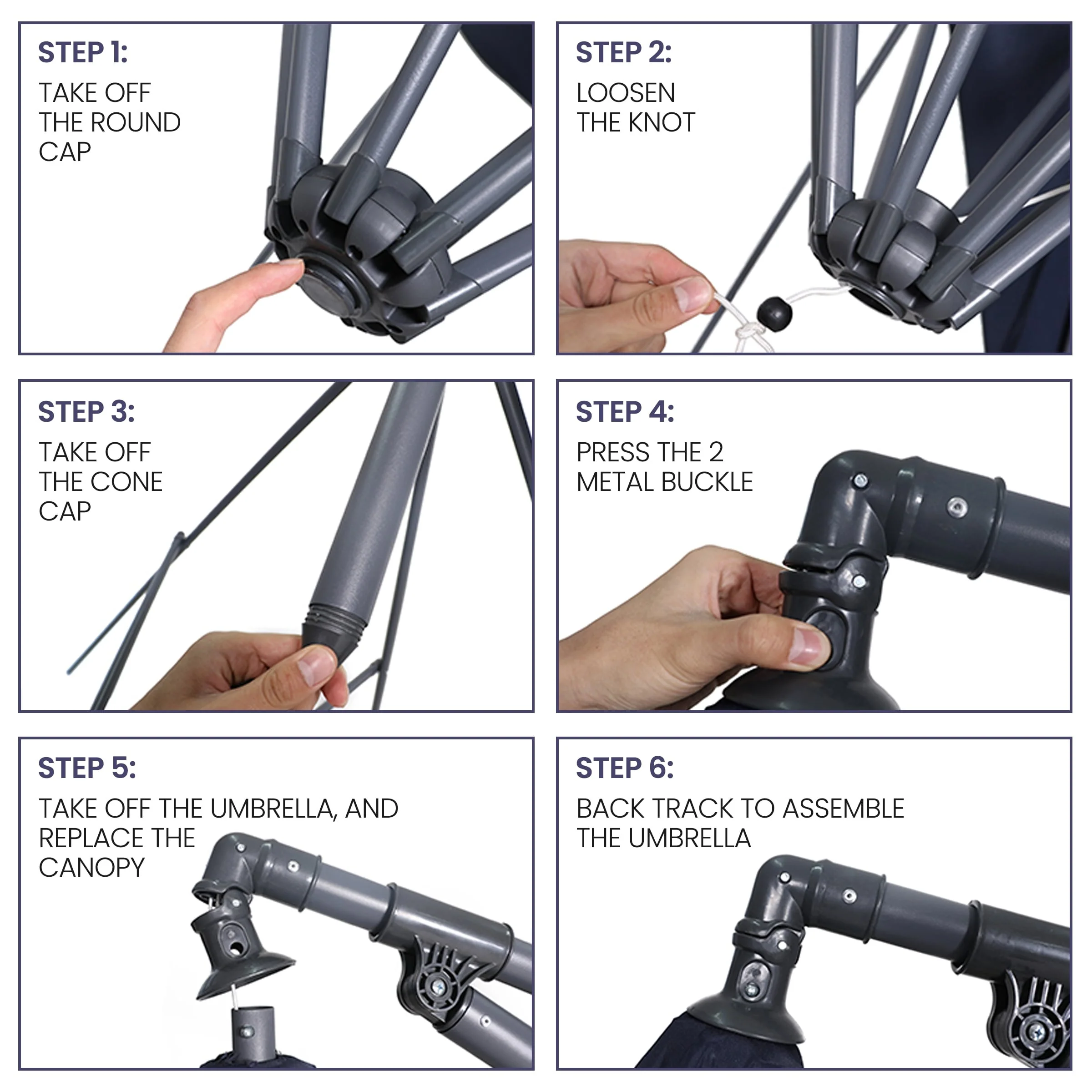 STEP 1:
TAKE OFF THE ROUND CAP

STEP 2:
LOOSEN THE KNOT

STEP 3:
TAKE OFF THE CONE CAP

STEP 4:
PRESS THE 2 METAL BUCKLE

STEP 5:
TAKE OFF THE UMBRELLA, AND REPLACE THE CANOPY

STEP 6:
BACK TRACK TO ASSEMBLE THE UMBRELLA