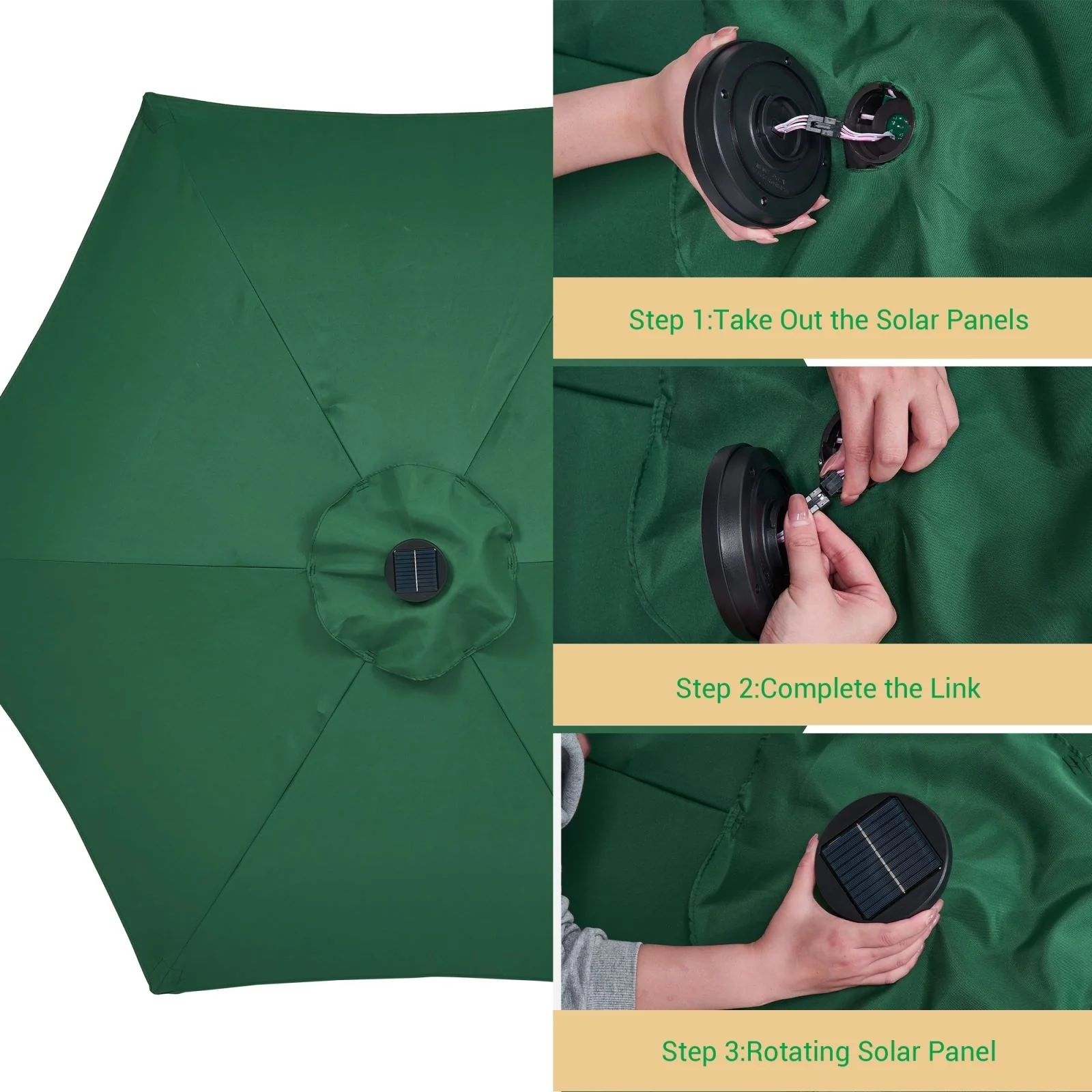 Step 1:Take Out the Solar Panels

Step 2:Complete the Link

Step 3:Rotating Solar Panel