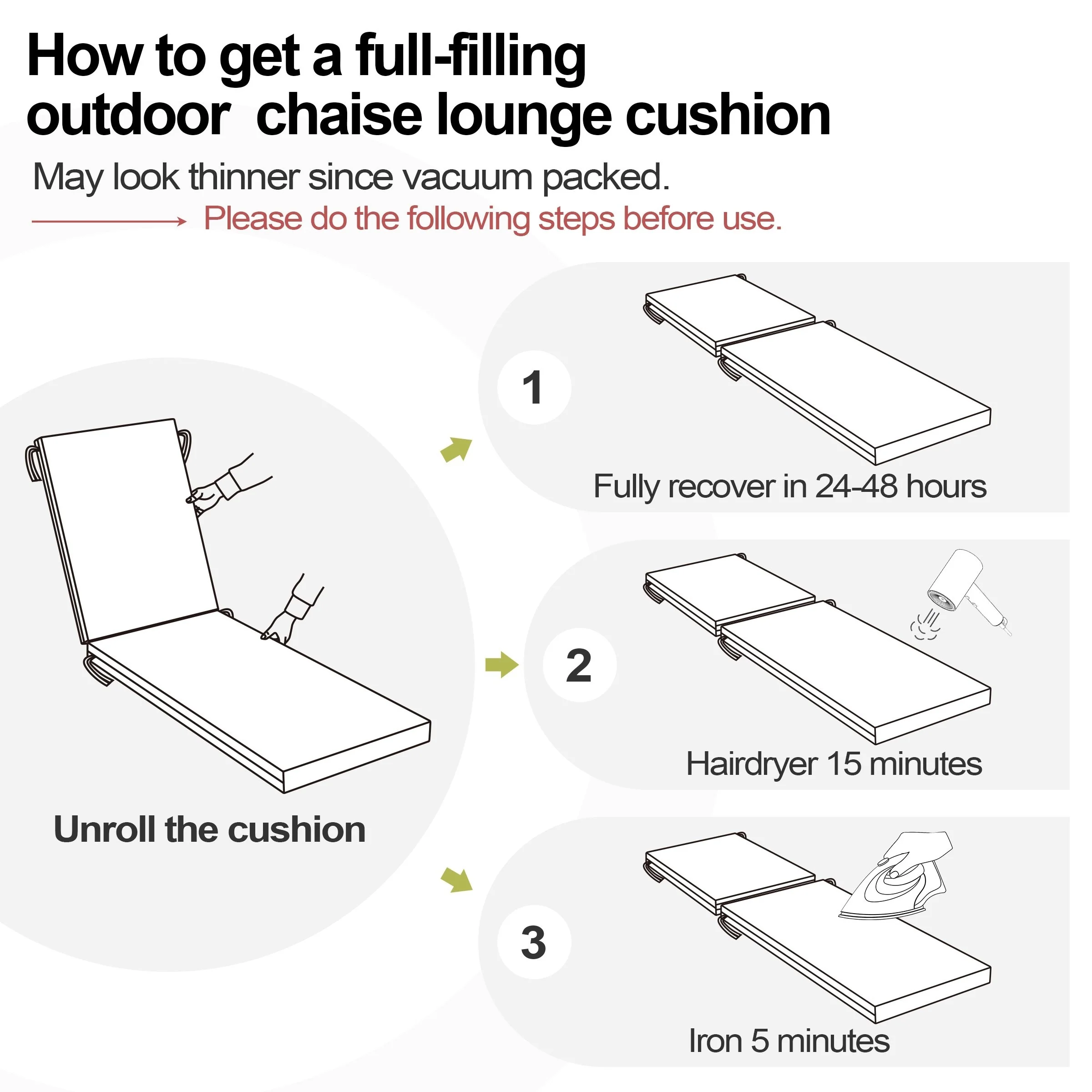 How to get a full-filling outdoor chaise lounge cushion

May look thinner since vacuum packed.

Please do the following steps before use.

Unroll the cushion

1

Fully recover in 24-48 hours

2

Hairdryer 15 minutes

3

Iron 5 minutes