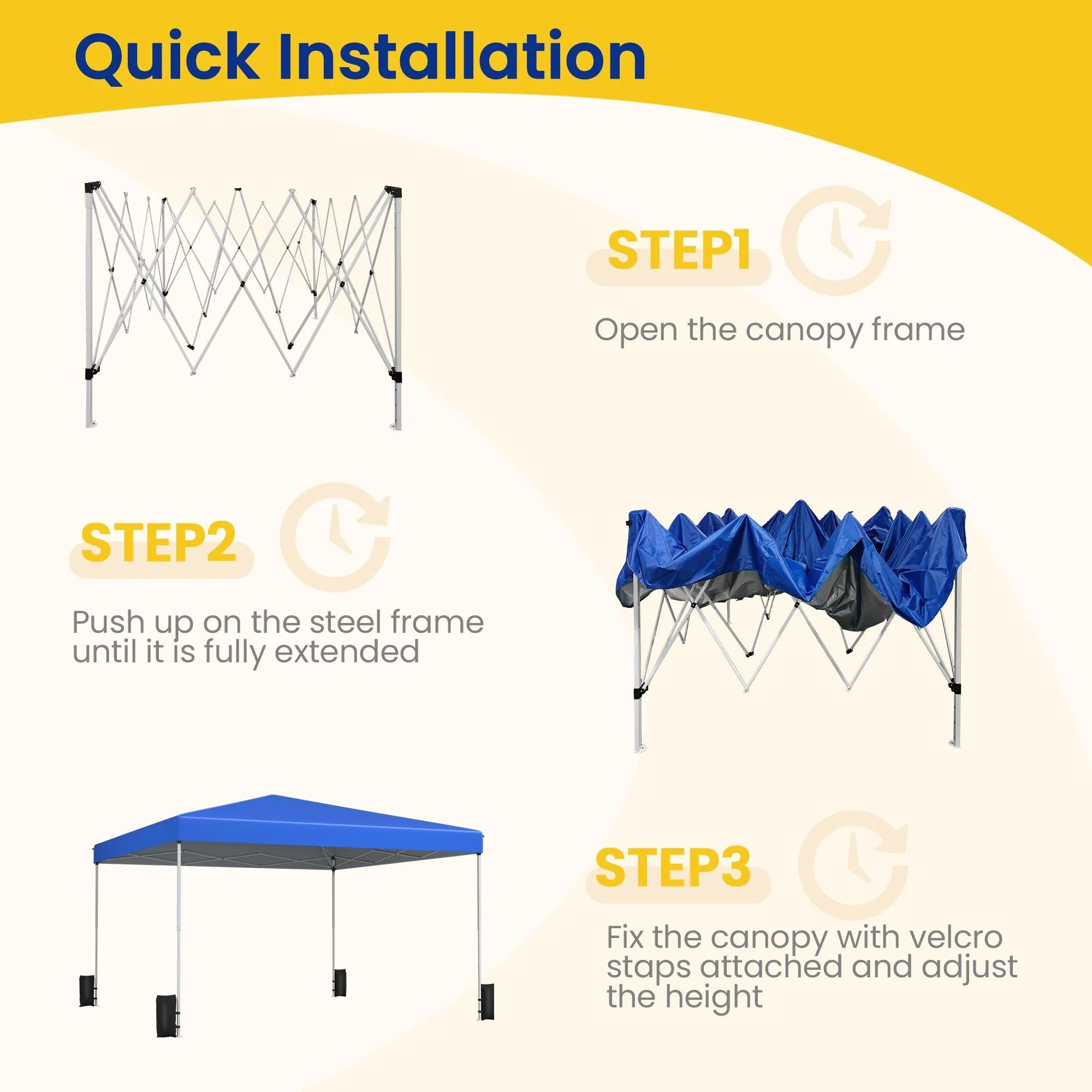 Quick Installation

STEP1

Open the canopy frame

STEP2

Push up on the steel frame until it is fully extended

STEP3

Fix the canopy with velcro staps attached and adjust the height