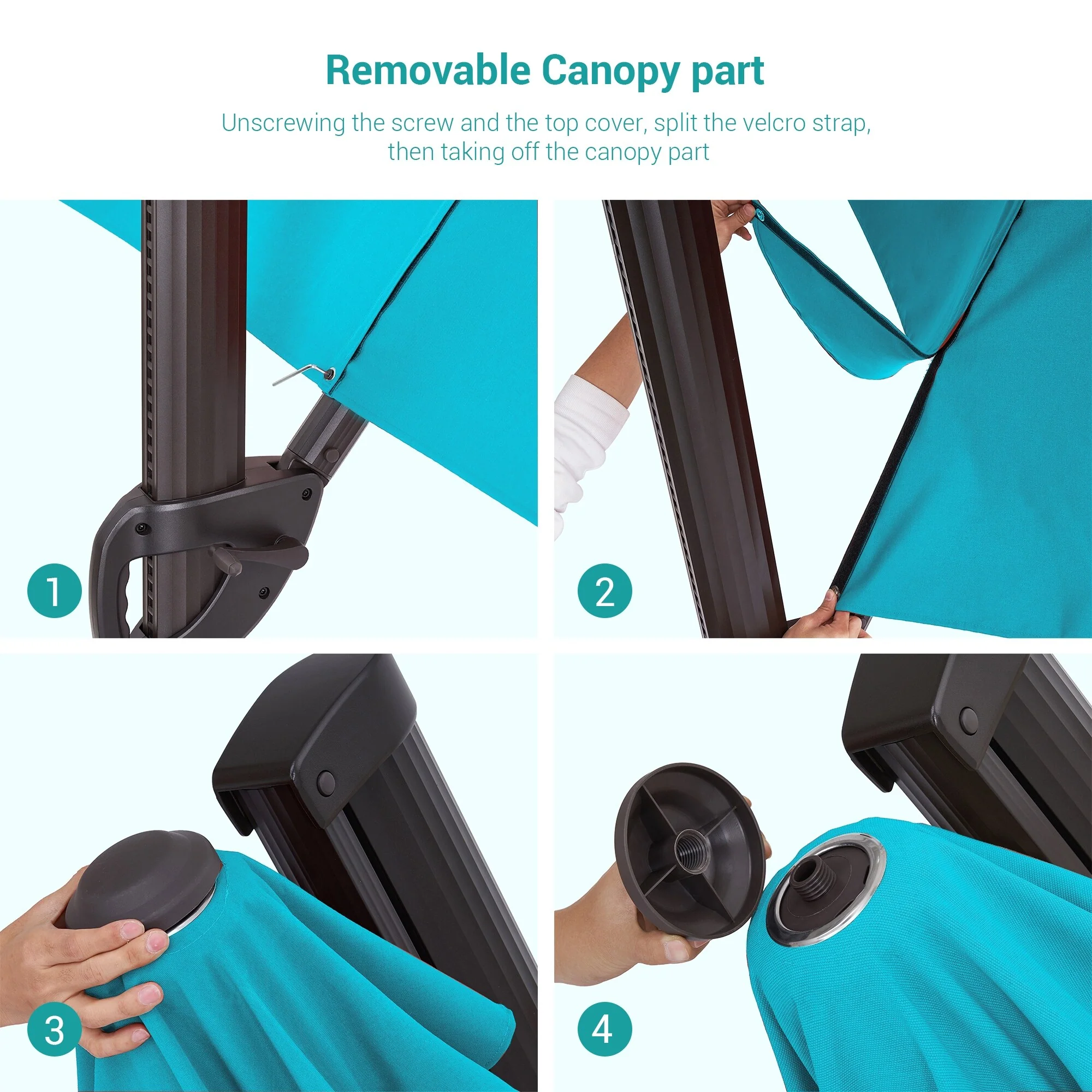 Removable Canopy part

Unscrewing the screw and the top cover, split the velcro strap, then taking off the canopy part

1

2

3

4