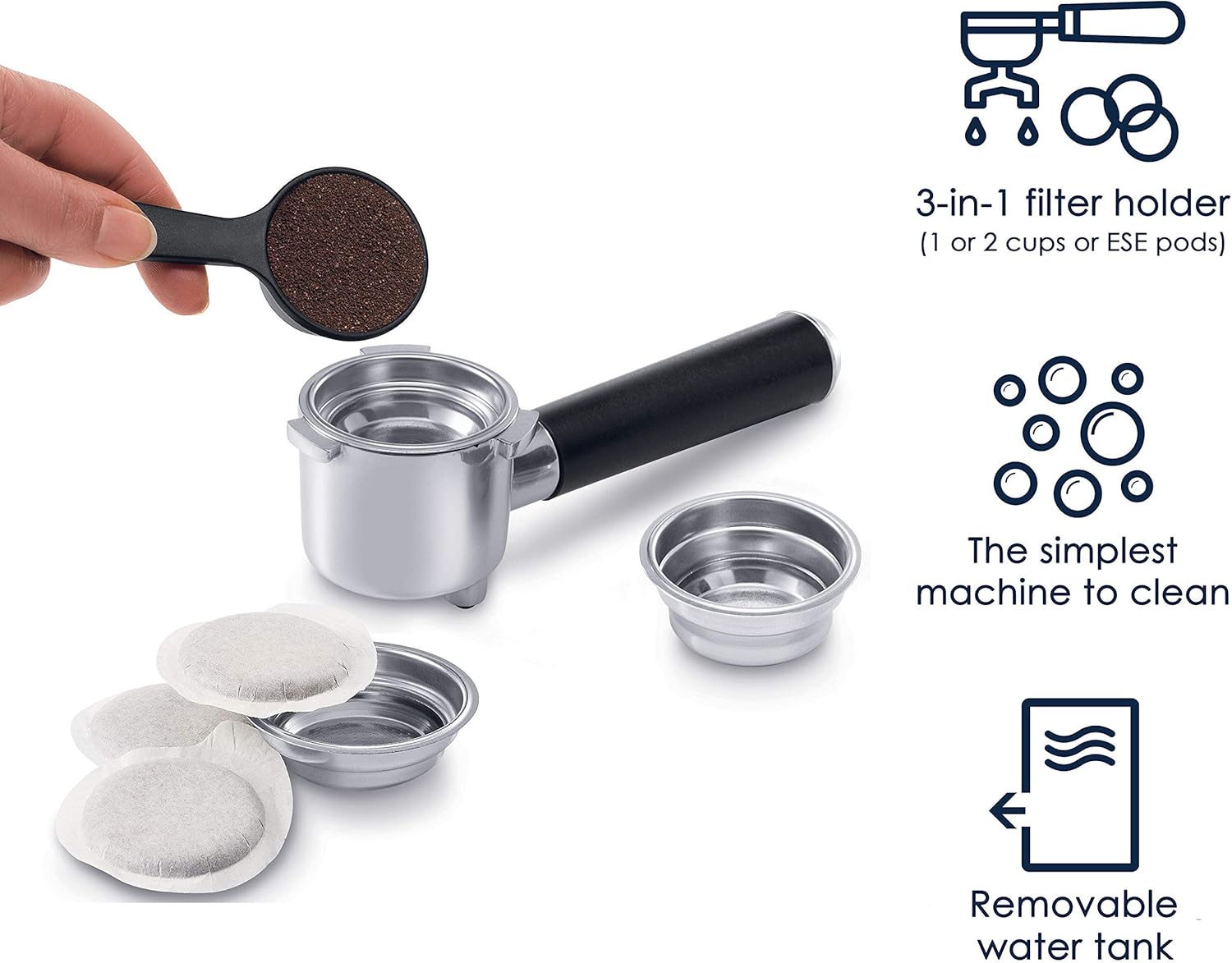 3-in-1 filter holder
(1 or 2 cups or ESE pods)

The simplest machine to clean

Removable water tank