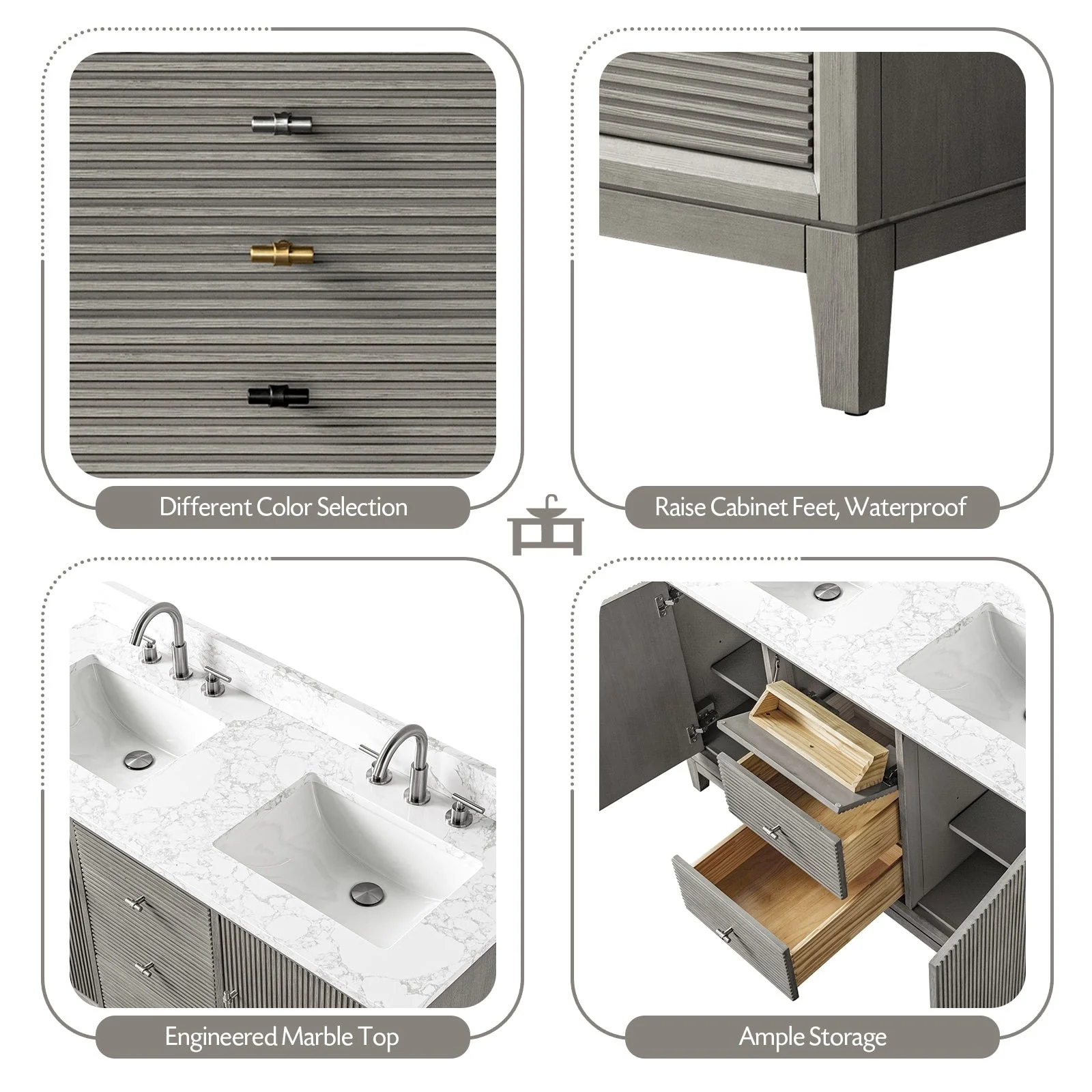 Different Color Selection

Raise Cabinet Feet, Waterproof

Engineered Marble Top

Ample Storage