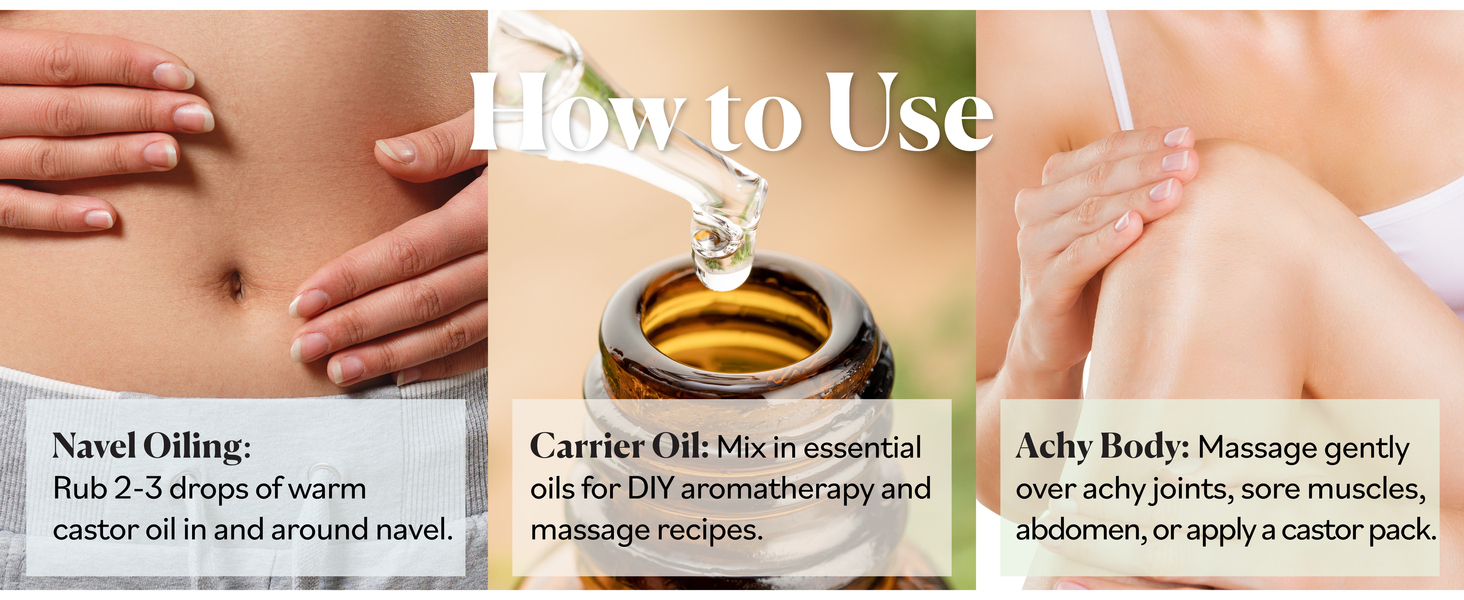 How to Use

Navel Oiling:
Rub 2-3 drops of warm castor oil in and around navel.

Carrier Oil: Mix in essential oils for DIY aromatherapy and massage recipes.

Achy Body: Massage gently over achy joints, sore muscles, abdomen, or apply a castor pack.