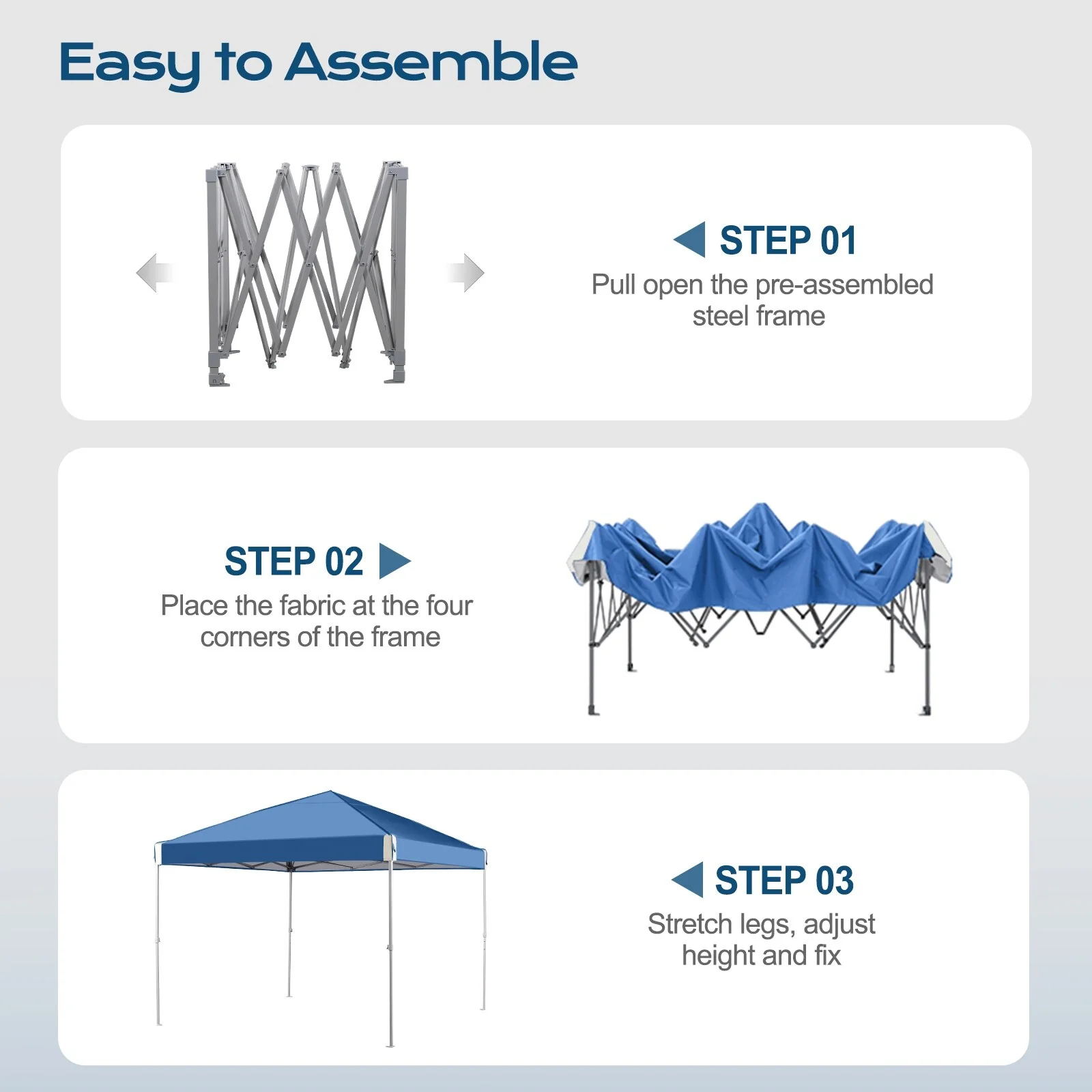 Easy to Assemble

STEP 01
Pull open the pre-assembled steel frame

STEP 02
Place the fabric at the four corners of the frame

STEP 03
Stretch legs, adjust height and fix