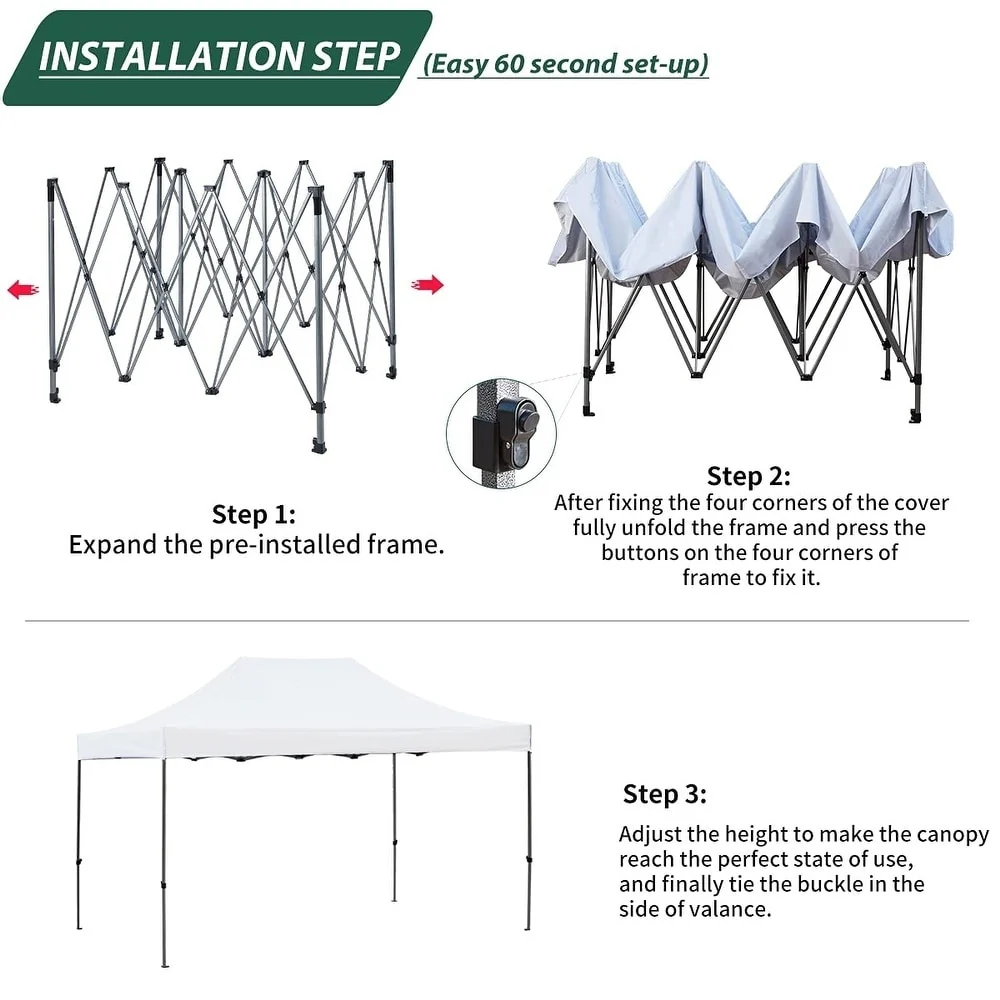 INSTALLATION STEP (Easy 60 second set-up)

Step 1:
Expand the pre-installed frame.

Step 2:
After fixing the four corners of the cover fully unfold the frame and press the buttons on the four corners of frame to fix it.

Step 3:
Adjust the height to make the canopy reach the perfect state of use, and finally tie the buckle in the side of valance.