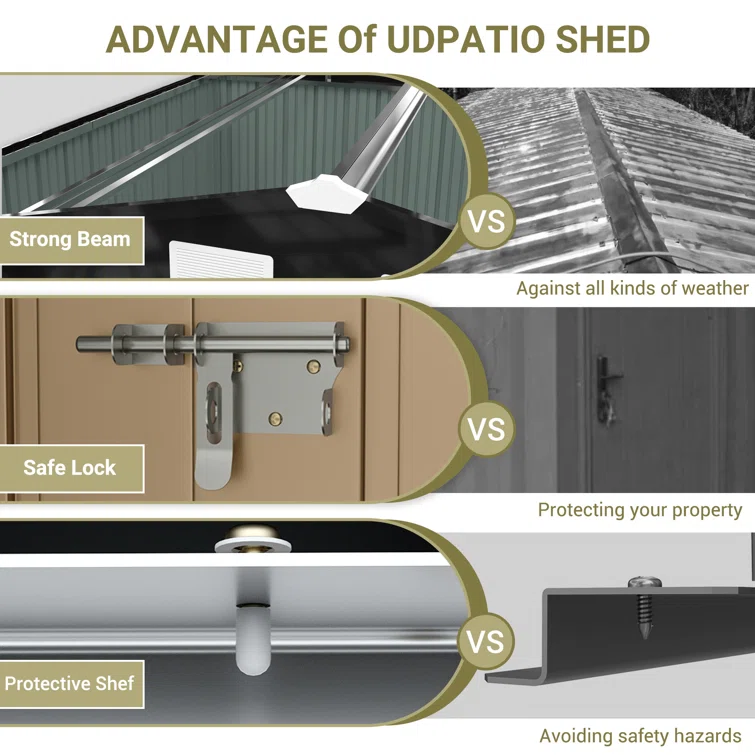 ADVANTAGE Of UDPATIO SHED

Strong Beam

VS

Against all kinds of weather

Safe Lock

VS

Protecting your property

Protective Shef

VS

Avoiding safety hazards