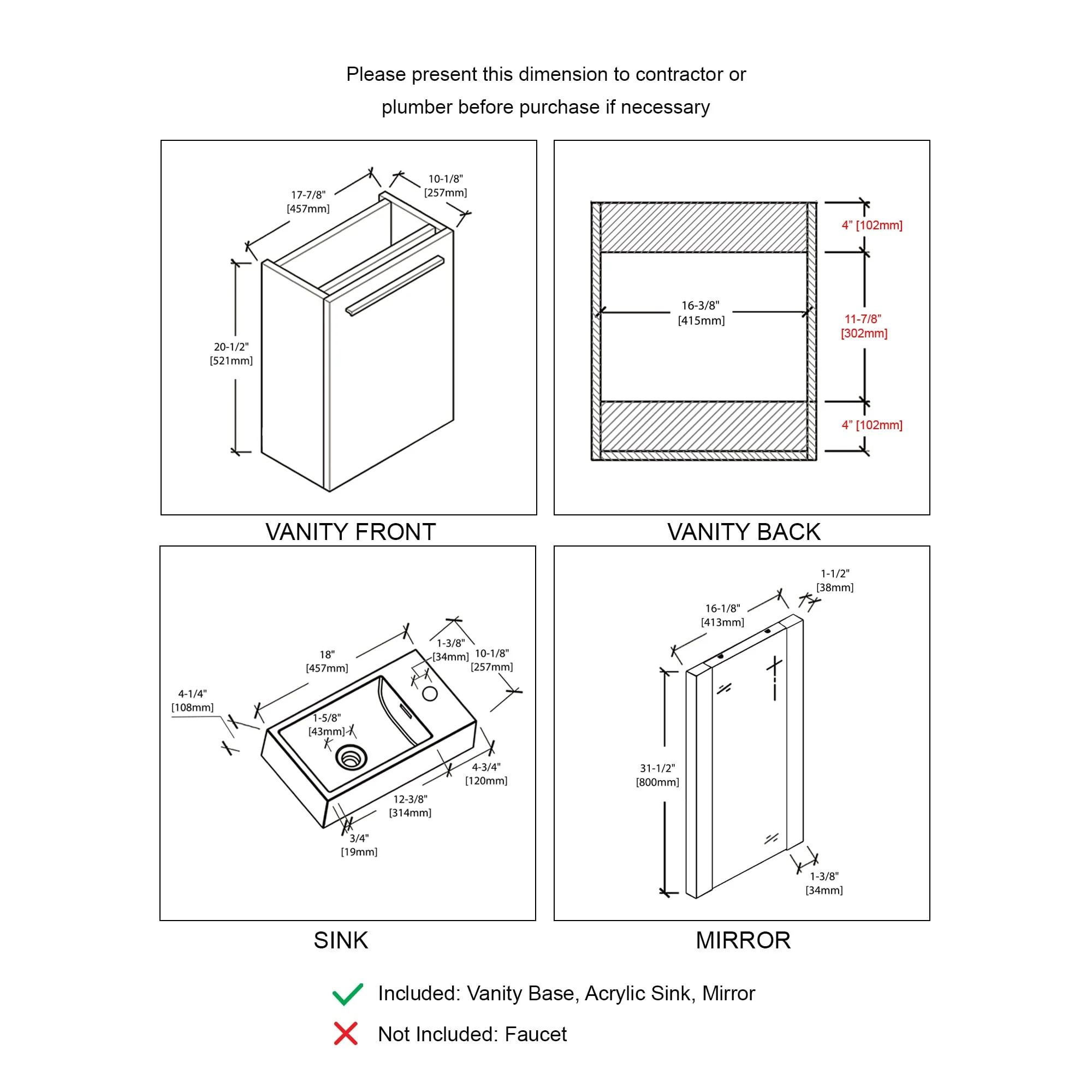 Please present this dimension to contractor or plumber before purchase if necessary

17-7/8"
[457mm]

10-1/8"
[257mm]

20-1/2"
[521mm]

VANITY FRONT

4" [102mm]

16-3/8"
[415mm]

11-7/8"
[302mm]

4" [102mm]

VANITY BACK

18"
[457mm]

1-3/8"
[34mm]

10-1/8"
[257mm]

4-1/4"
[108mm]

1-5/8"
[43mm]

4-3/4"
[120mm]

12-3/8"
[314mm]

3/4"
[19mm]

SINK

1-1/2"
[38mm]

16-1/8"
[413mm]

31-1/2"
[800mm]

1-3/8"
[34mm]

MIRROR

Included: Vanity Base, Acrylic Sink, Mirror

Not Included: Faucet