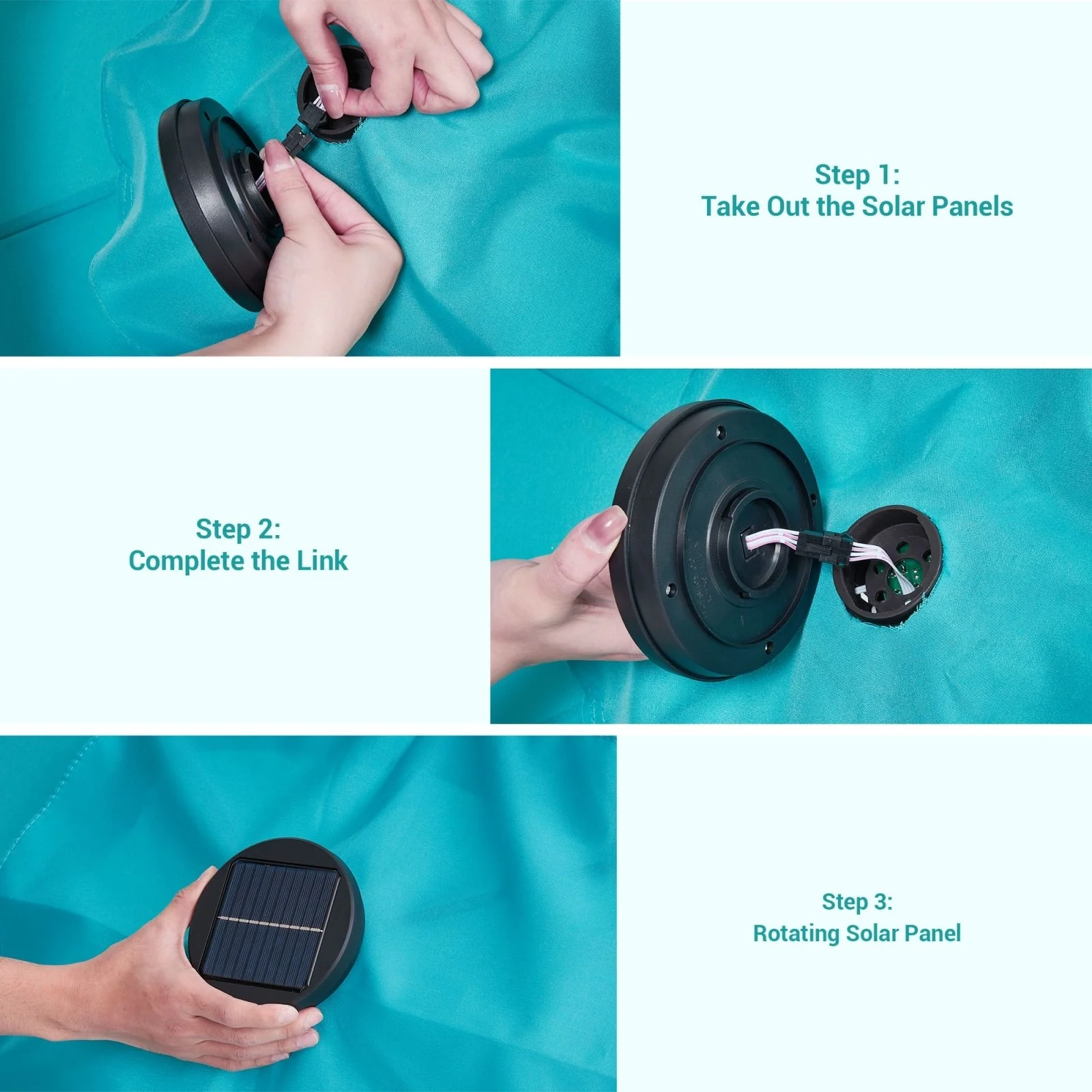 Step 1:
Take Out the Solar Panels

Step 2:
Complete the Link

Step 3:
Rotating Solar Panel