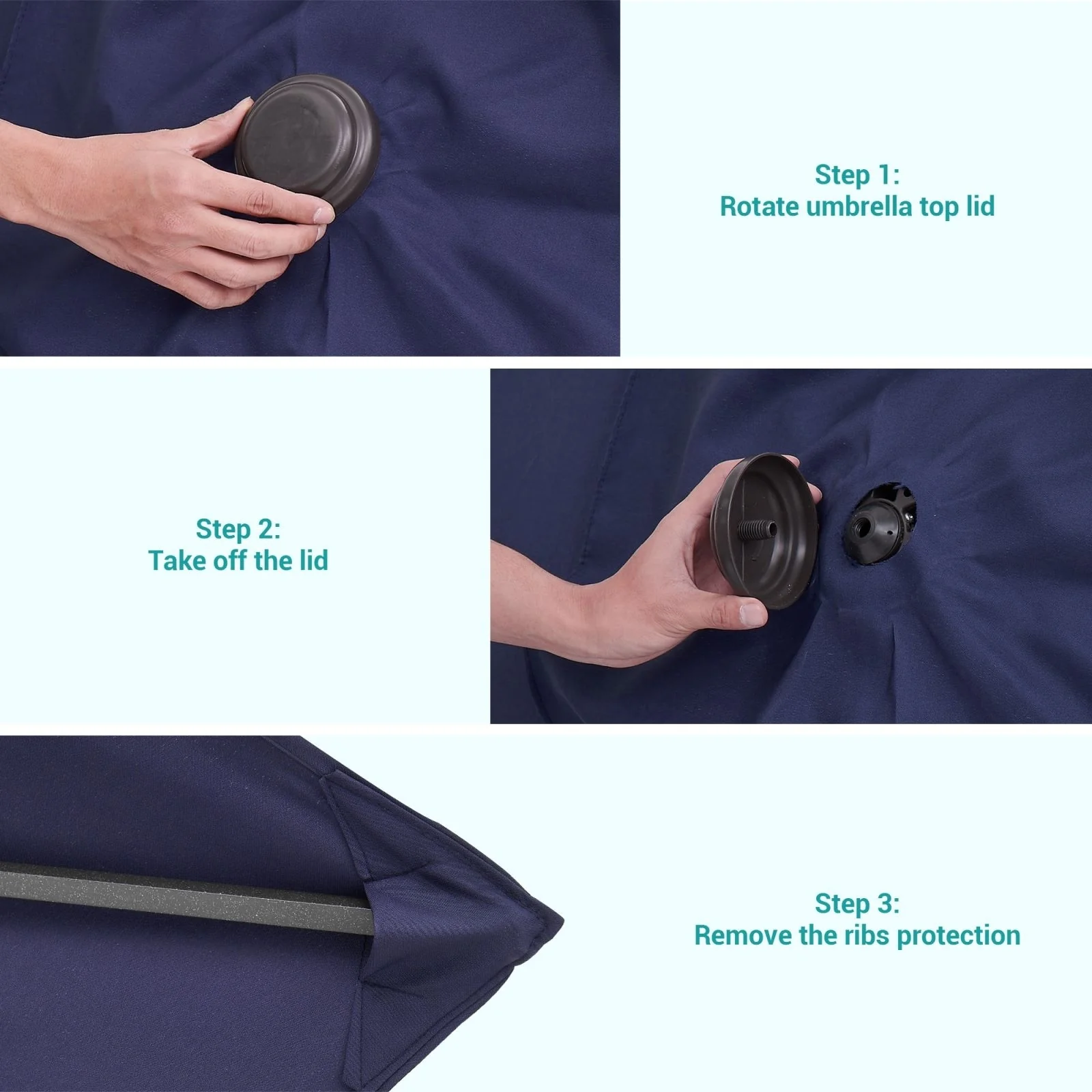 Step 1:
Rotate umbrella top lid

Step 2:
Take off the lid

Step 3:
Remove the ribs protection