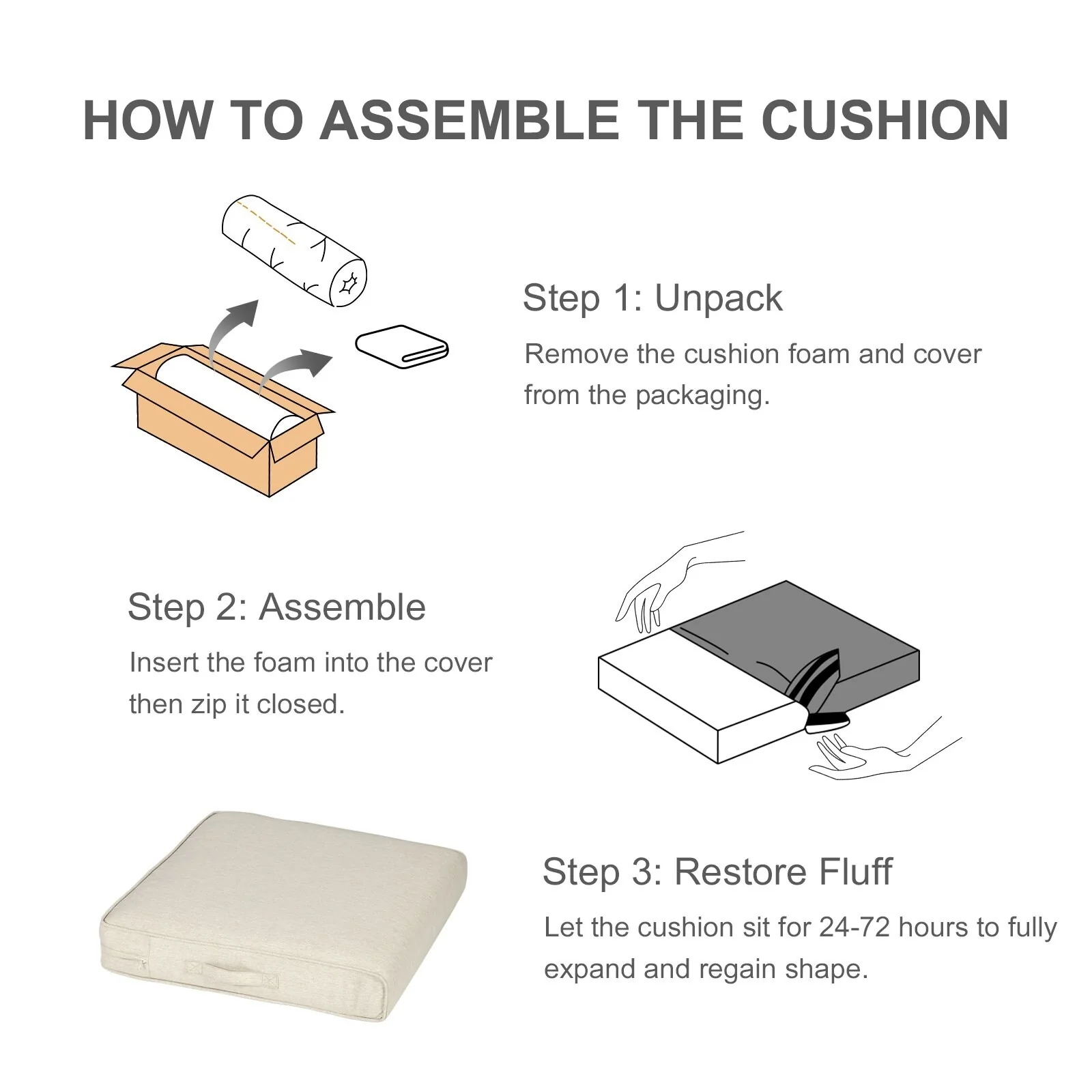 HOW TO ASSEMBLE THE CUSHION

Step 1: Unpack

Remove the cushion foam and cover from the packaging.

Step 2: Assemble

Insert the foam into the cover then zip it closed.

Step 3: Restore Fluff

Let the cushion sit for 24-72 hours to fully expand and regain shape.