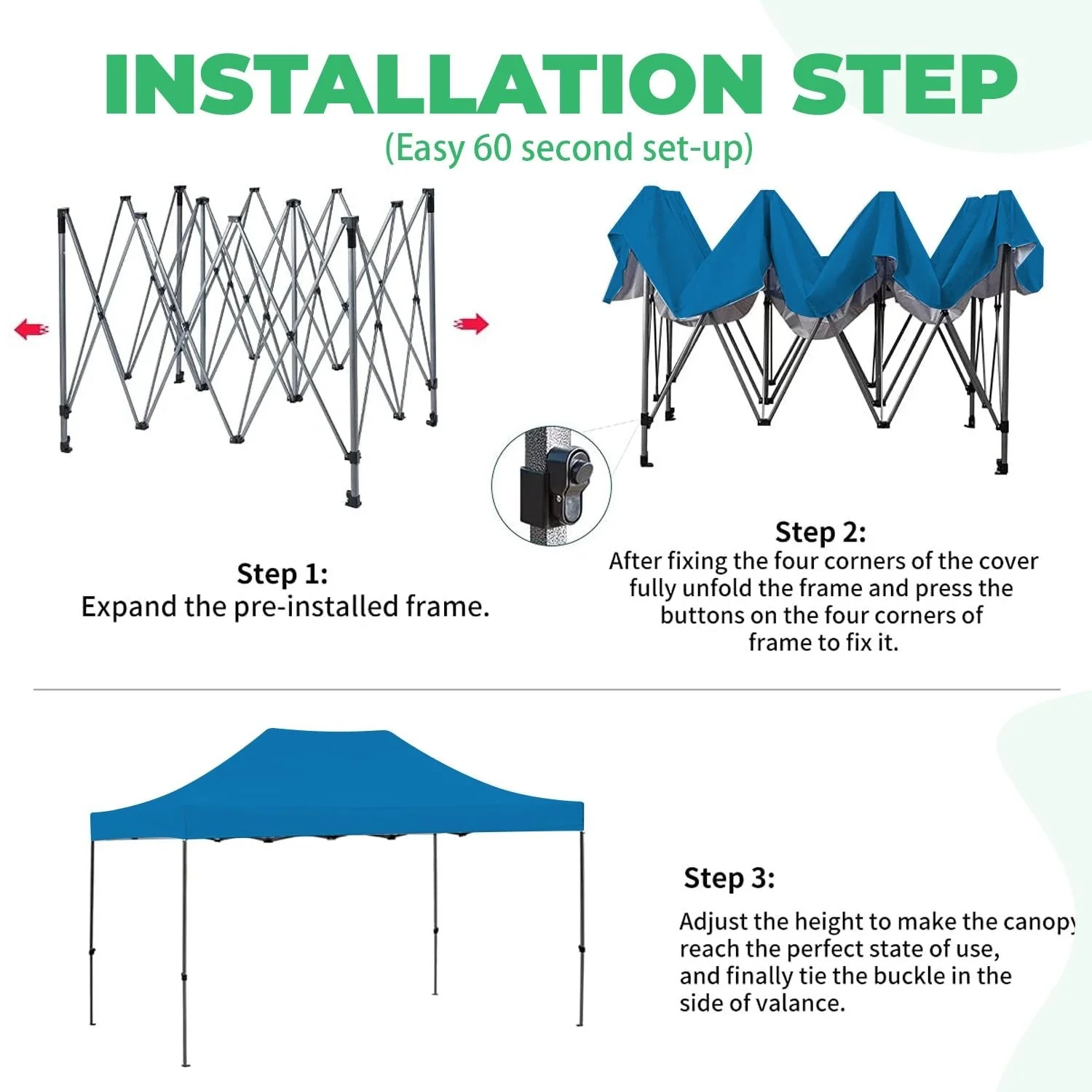 INSTALLATION STEP
(Easy 60 second set-up)

Step 1:
Expand the pre-installed frame.

Step 2:
After fixing the four corners of the cover fully unfold the frame and press the buttons on the four corners of frame to fix it.

Step 3:
Adjust the height to make the canopy reach the perfect state of use, and finally tie the buckle in the side of valance.