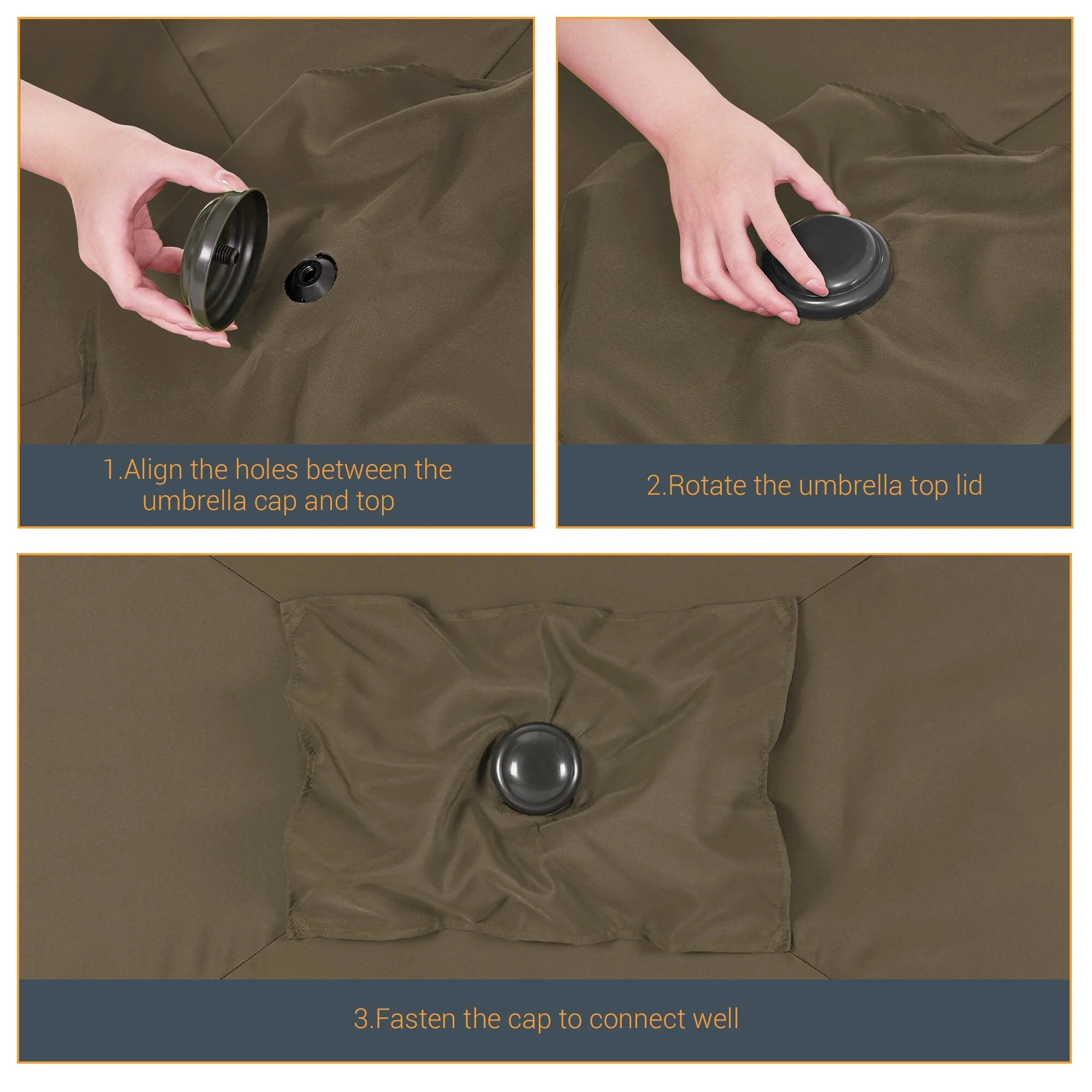 1.Align the holes between the umbrella cap and top

2.Rotate the umbrella top lid

3.Fasten the cap to connect well