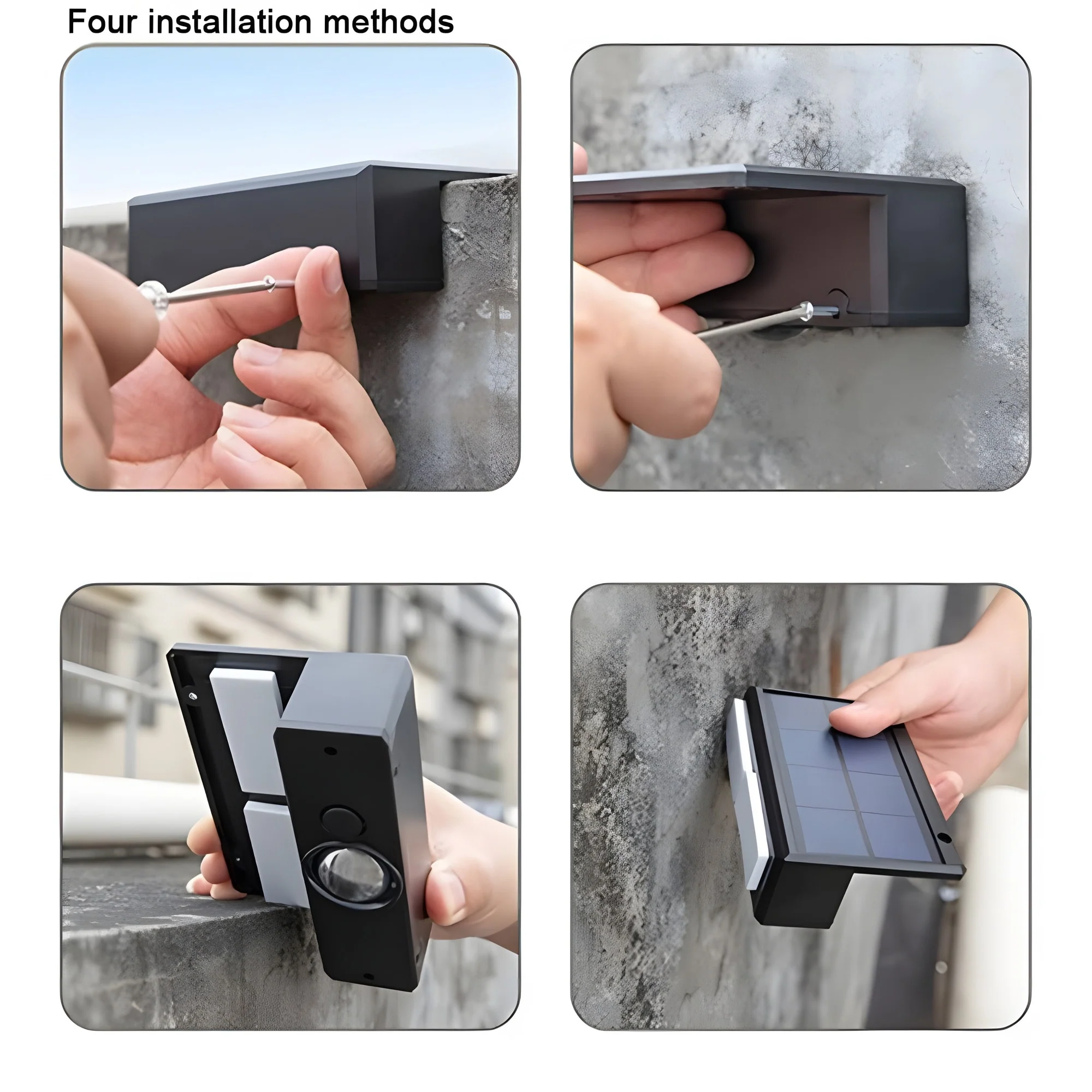 Four installation methods