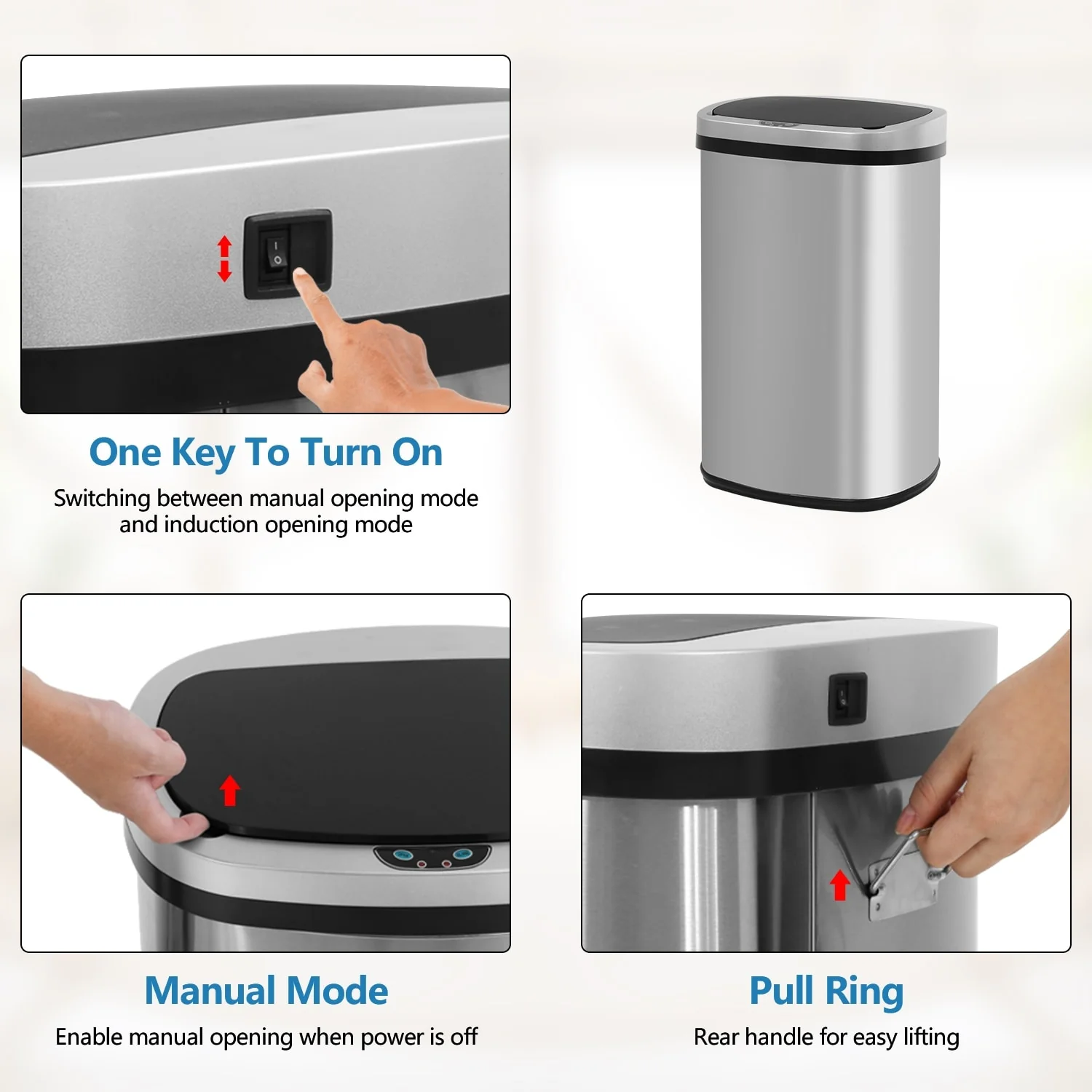 One Key To Turn On
Switching between manual opening mode and induction opening mode

Manual Mode
Enable manual opening when power is off

Pull Ring
Rear handle for easy lifting