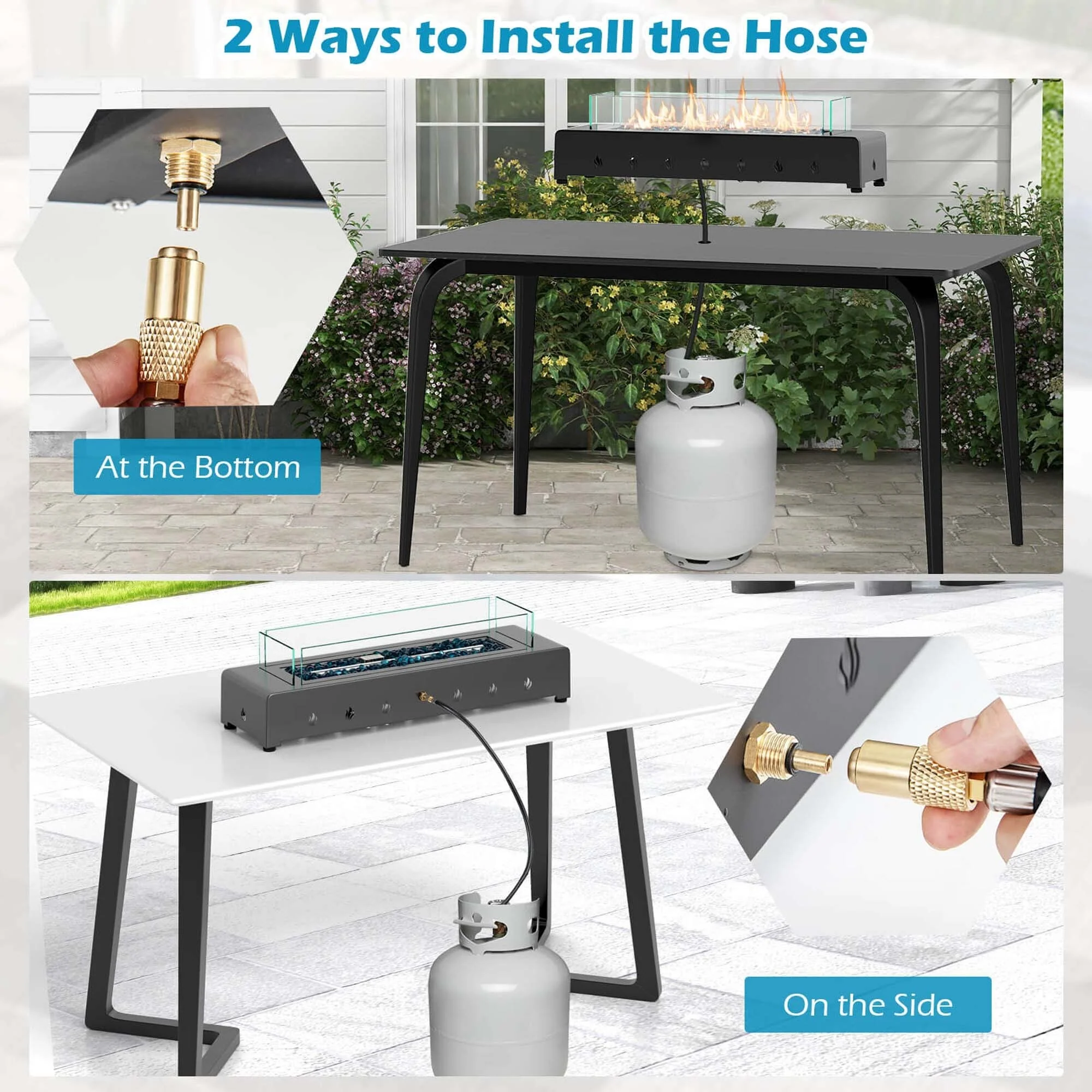 2 Ways to Install the Hose

At the Bottom

On the Side