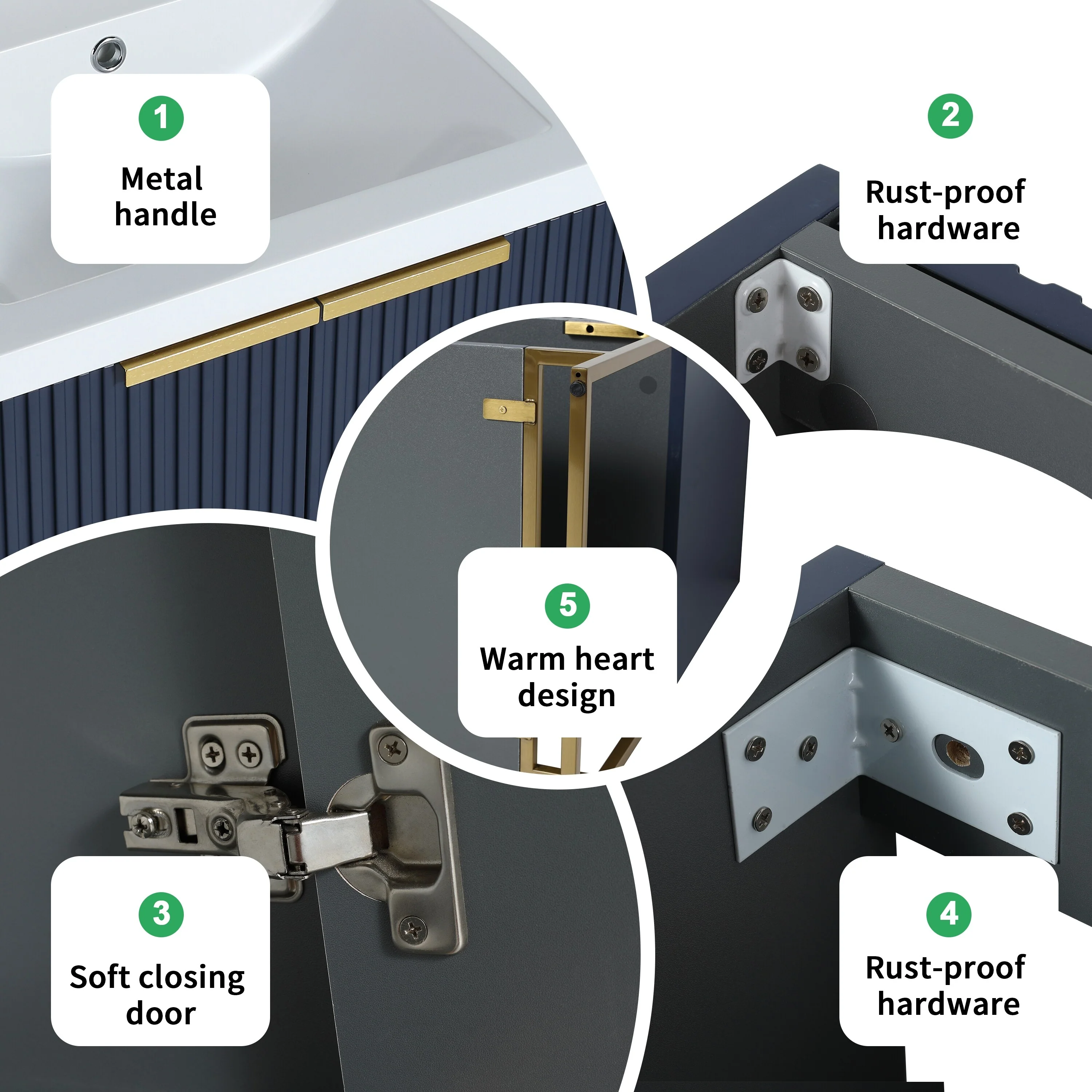 1
Metal handle

2
Rust-proof hardware

5
Warm heart design

3
Soft closing door

4
Rust-proof hardware