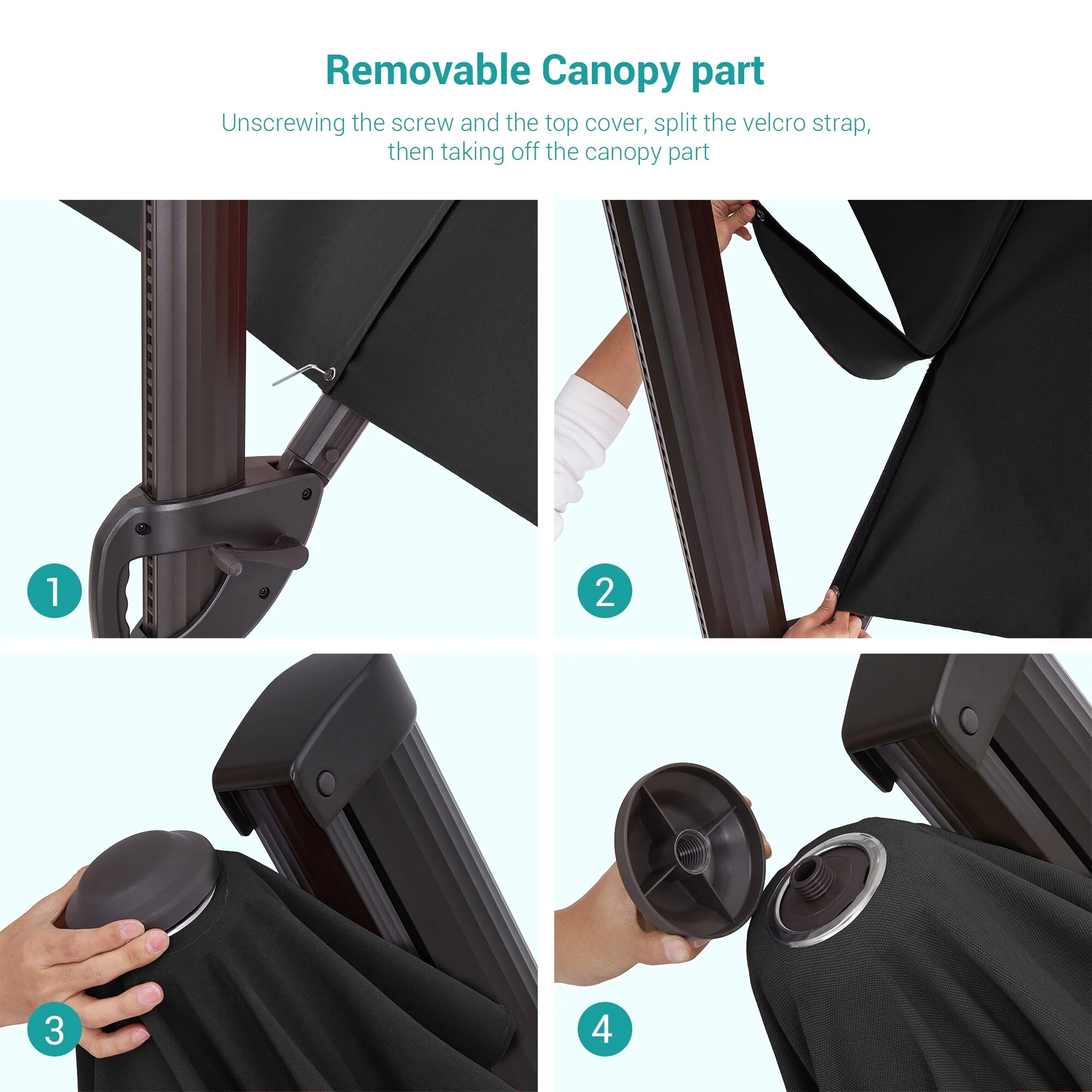 Removable Canopy part

Unscrewing the screw and the top cover, split the velcro strap, then taking off the canopy part

1

2

3

4