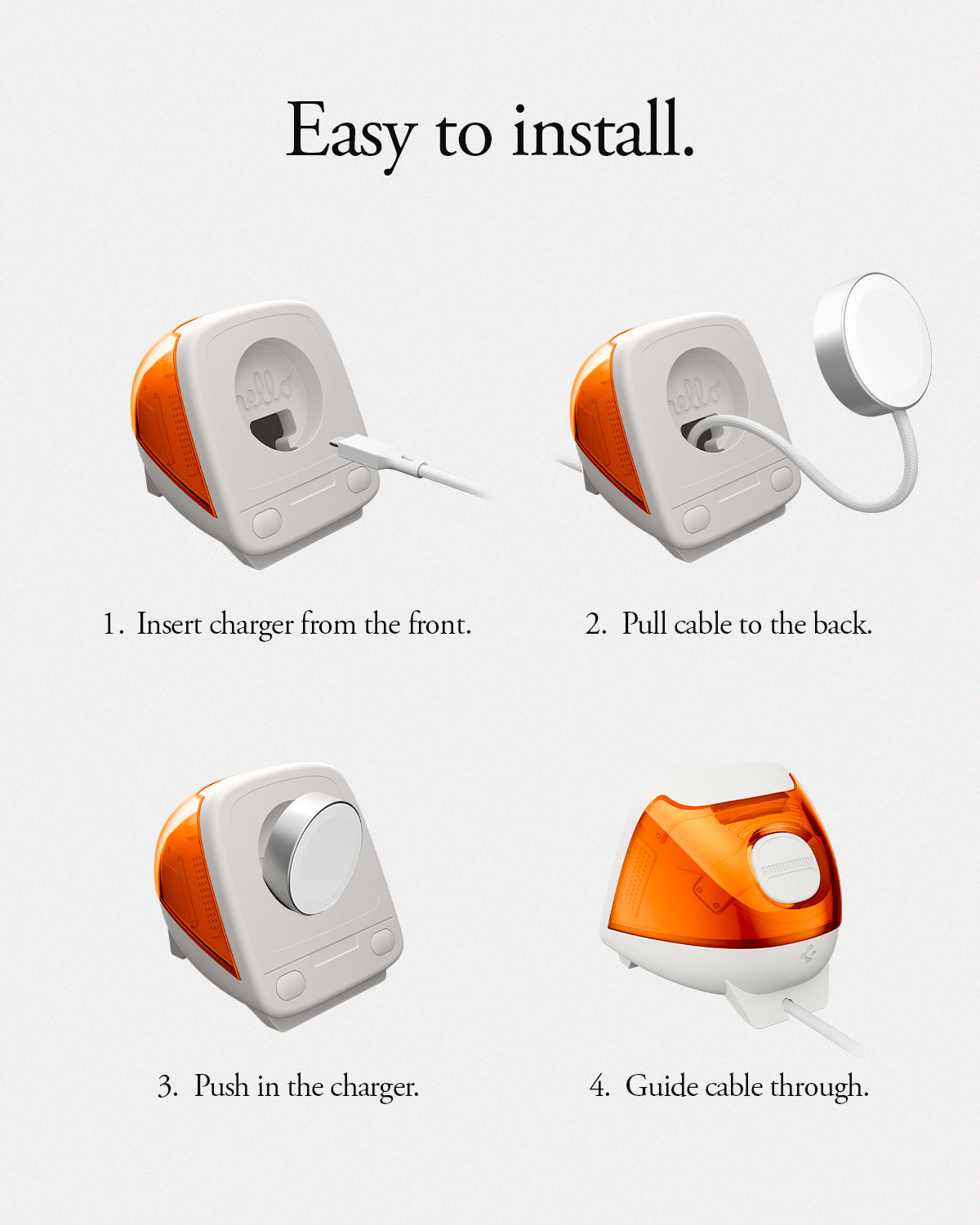 Easy to install.

hello

1. Insert charger from the front.

hello

2. Pull cable to the back.

3. Push in the charger.

4. Guide cable through.