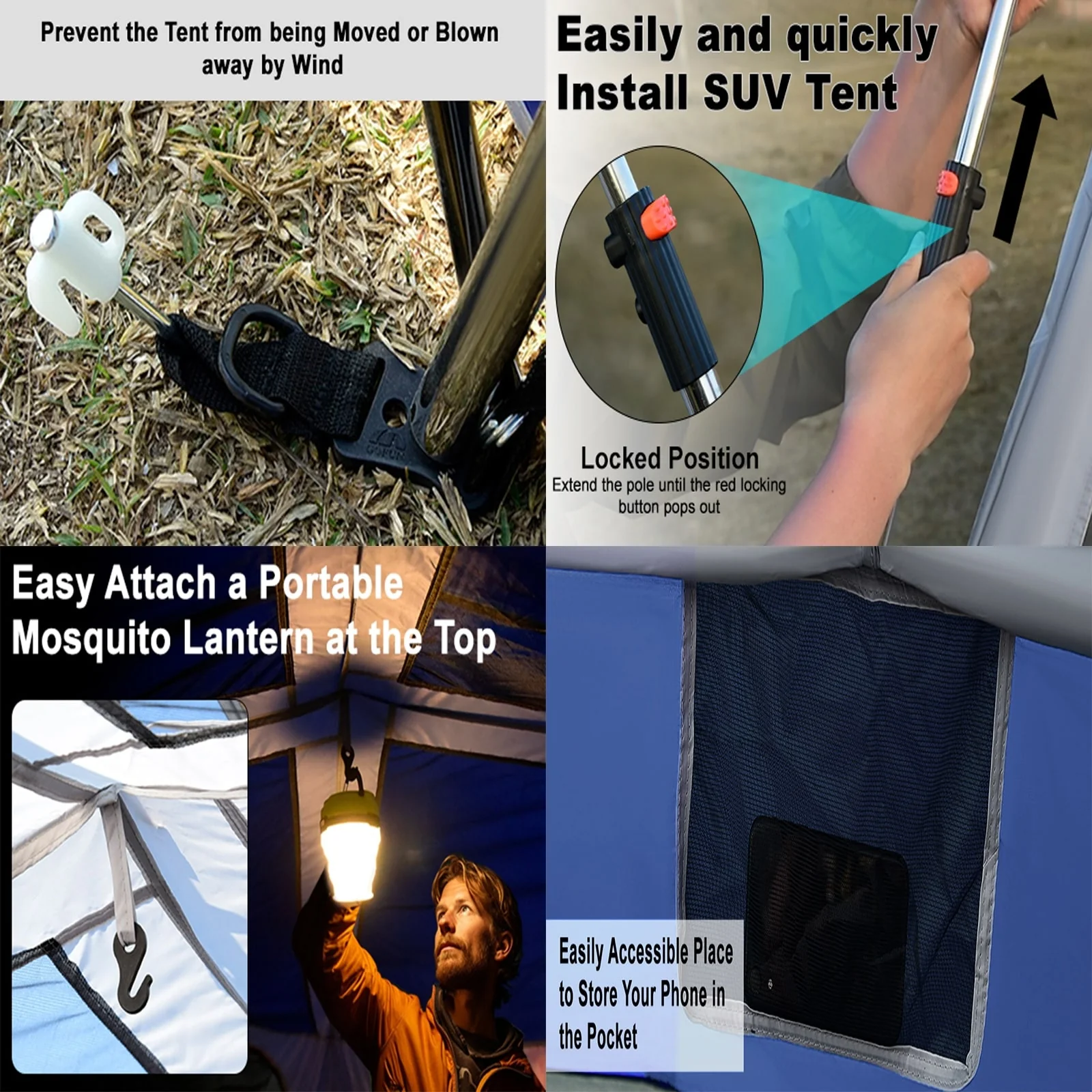 Prevent the Tent from being Moved or Blown away by Wind

Easily and quickly Install SUV Tent

Locked Position
Extend the pole until the red locking button pops out

Easy Attach a Portable Mosquito Lantern at the Top

Easily Accessible Place to Store Your Phone in the Pocket