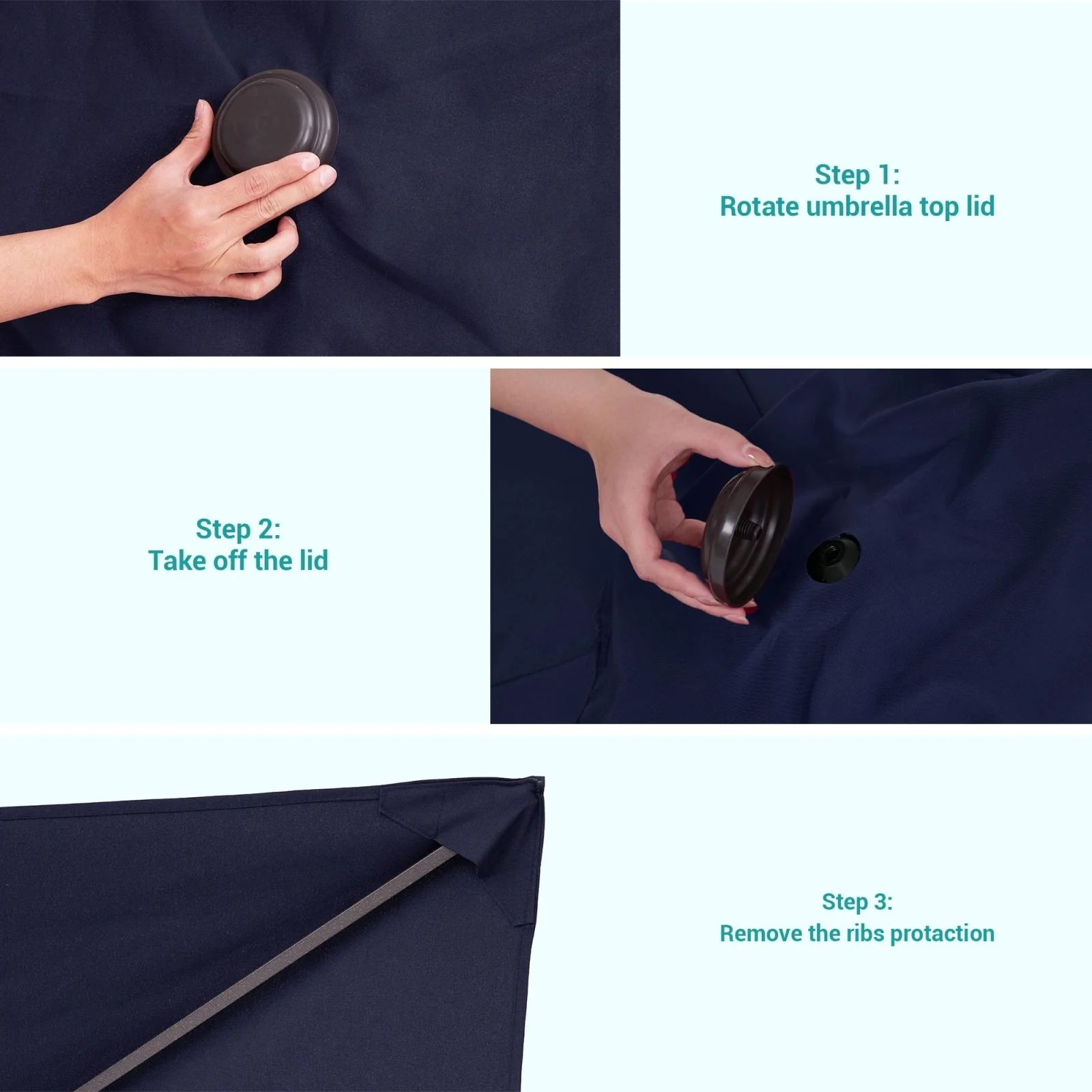 Step 1:
Rotate umbrella top lid

Step 2:
Take off the lid

Step 3:
Remove the ribs protaction