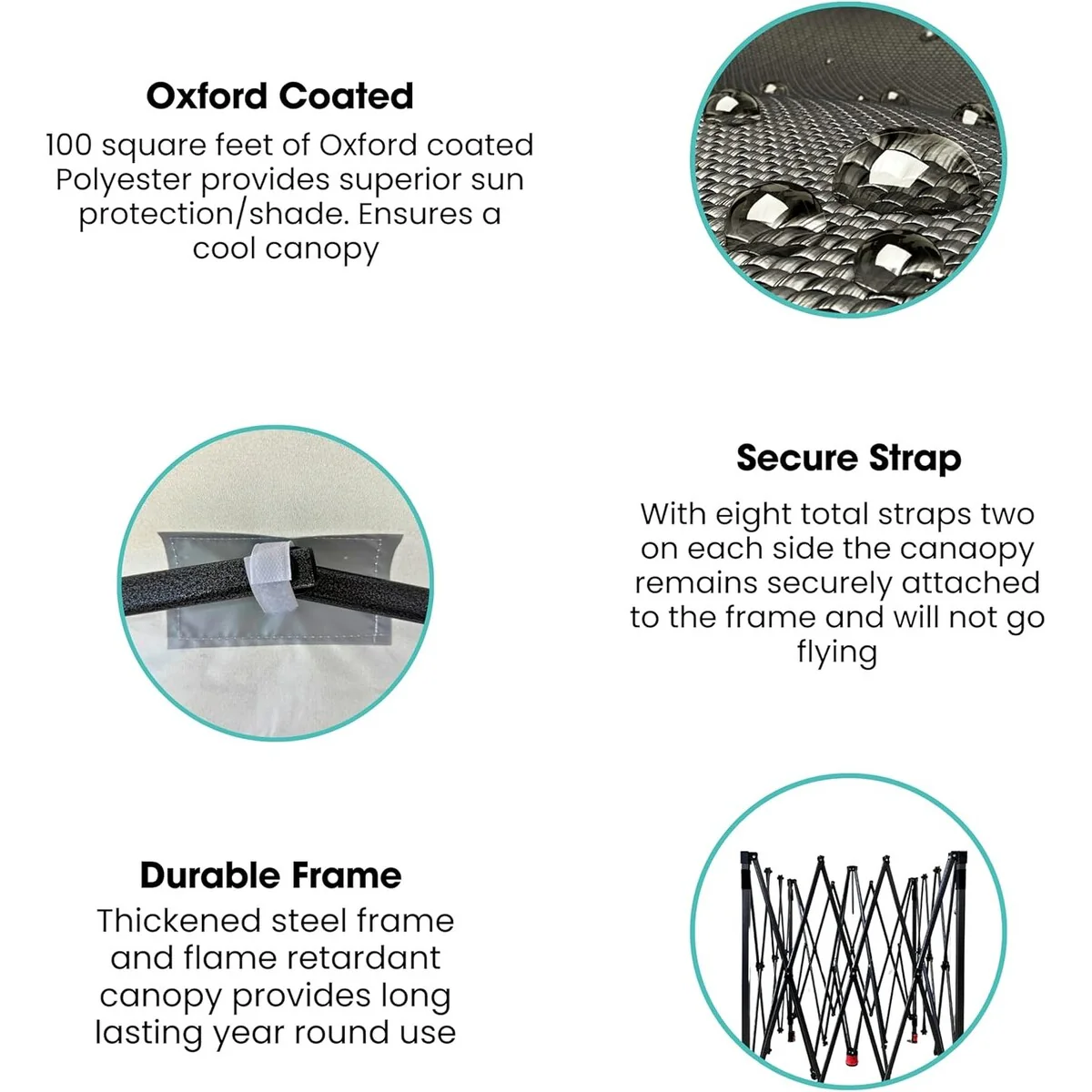 Oxford Coated
100 square feet of Oxford coated Polyester provides superior sun protection/shade. Ensures a cool canopy

Secure Strap
With eight total straps two on each side the canaopy remains securely attached to the frame and will not go flying

Durable Frame
Thickened steel frame and flame retardant canopy provides long lasting year round use