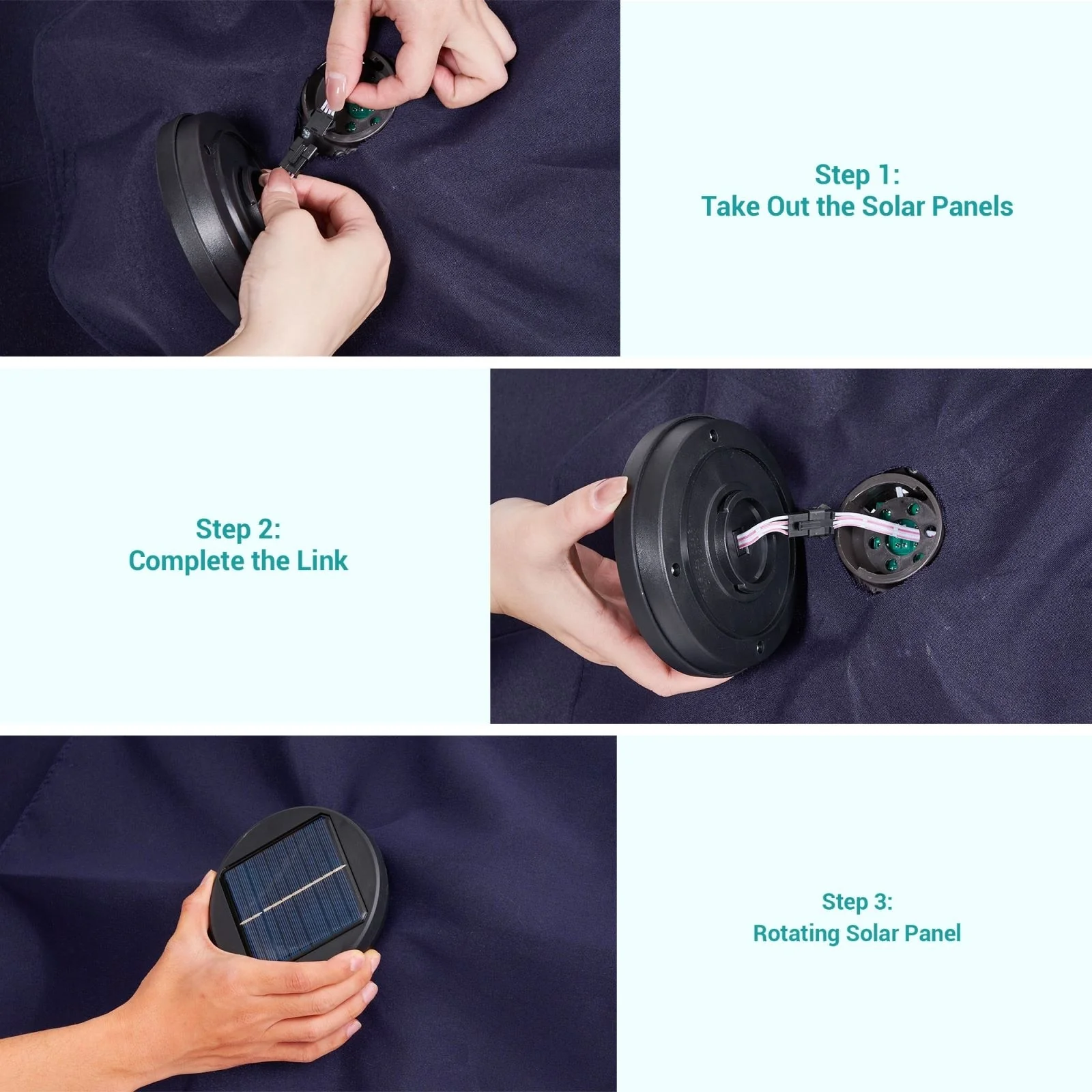 Step 1:
Take Out the Solar Panels

Step 2:
Complete the Link

Step 3:
Rotating Solar Panel