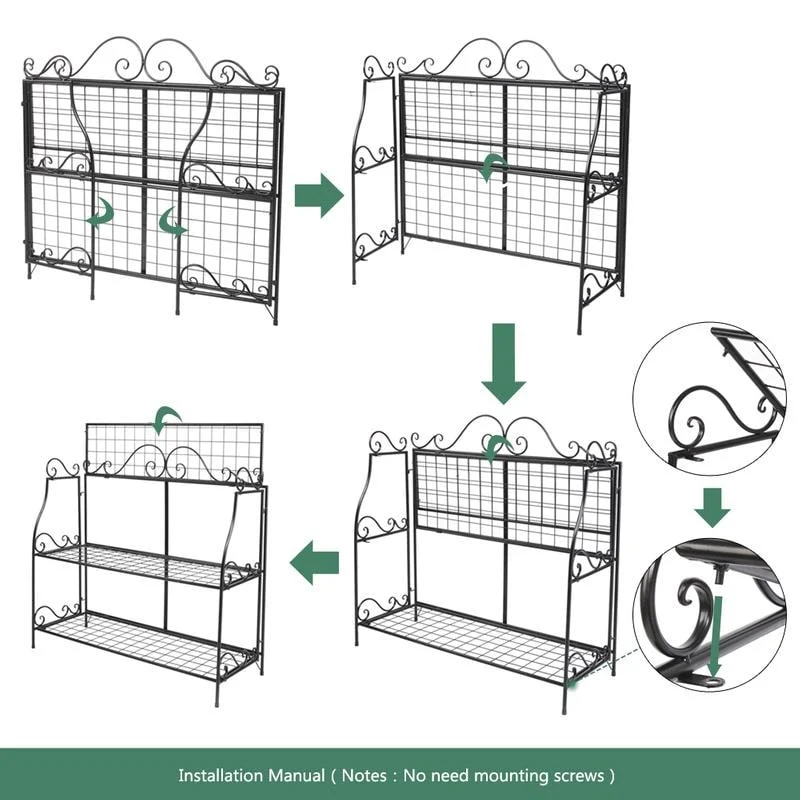 Installation Manual ( Notes : No need mounting screws )